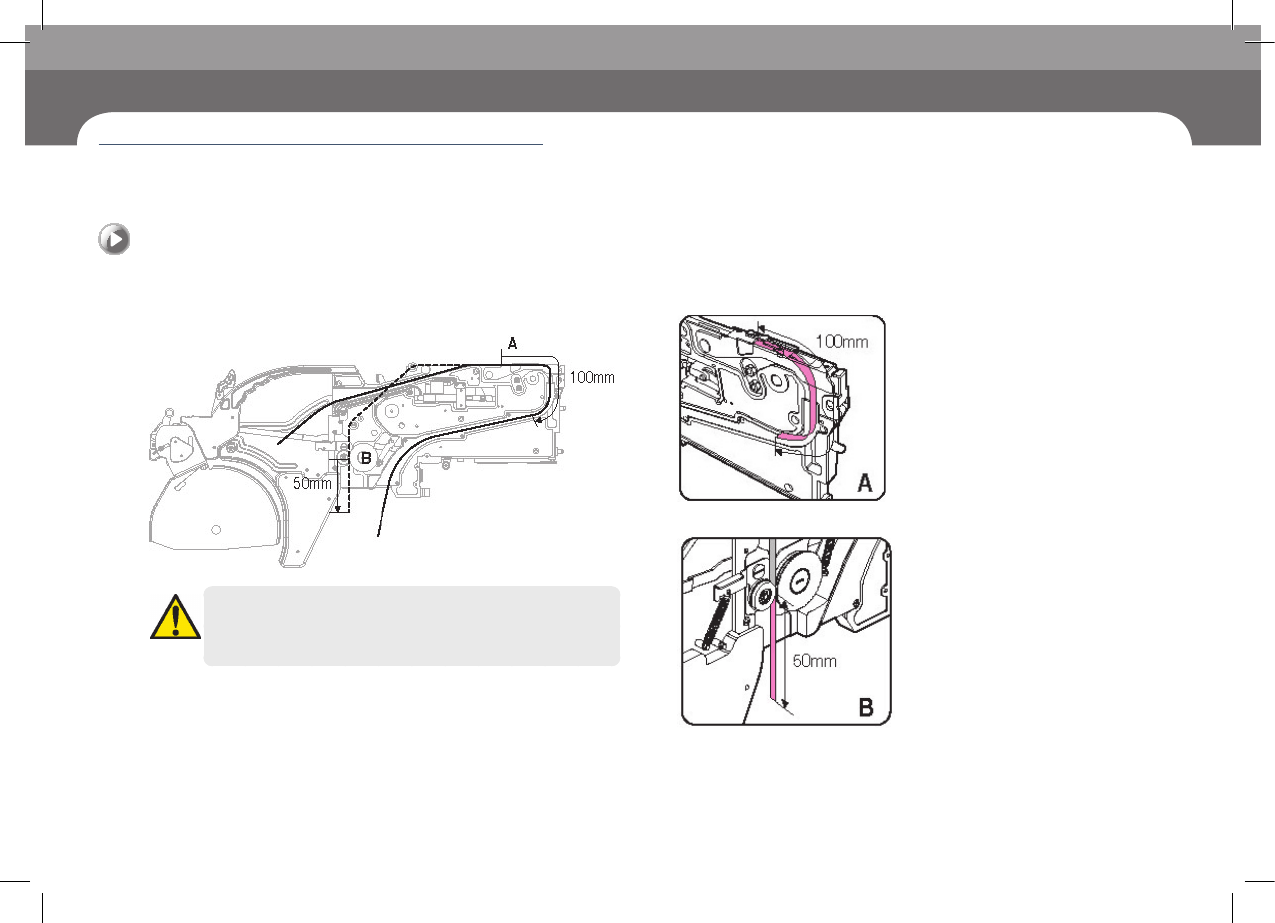 A

100mm

B

50mm

100mm

A

50mm

B