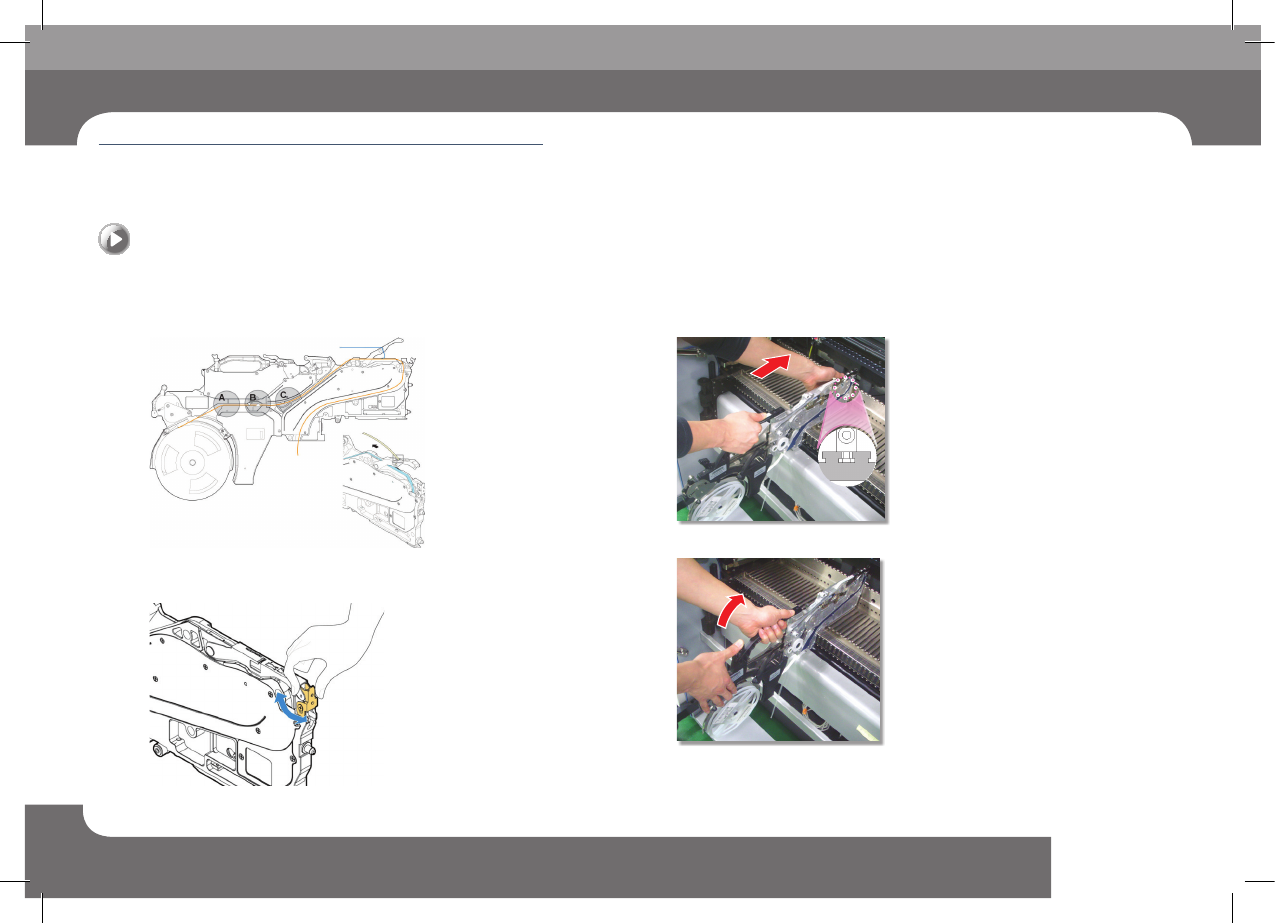 A

B

C