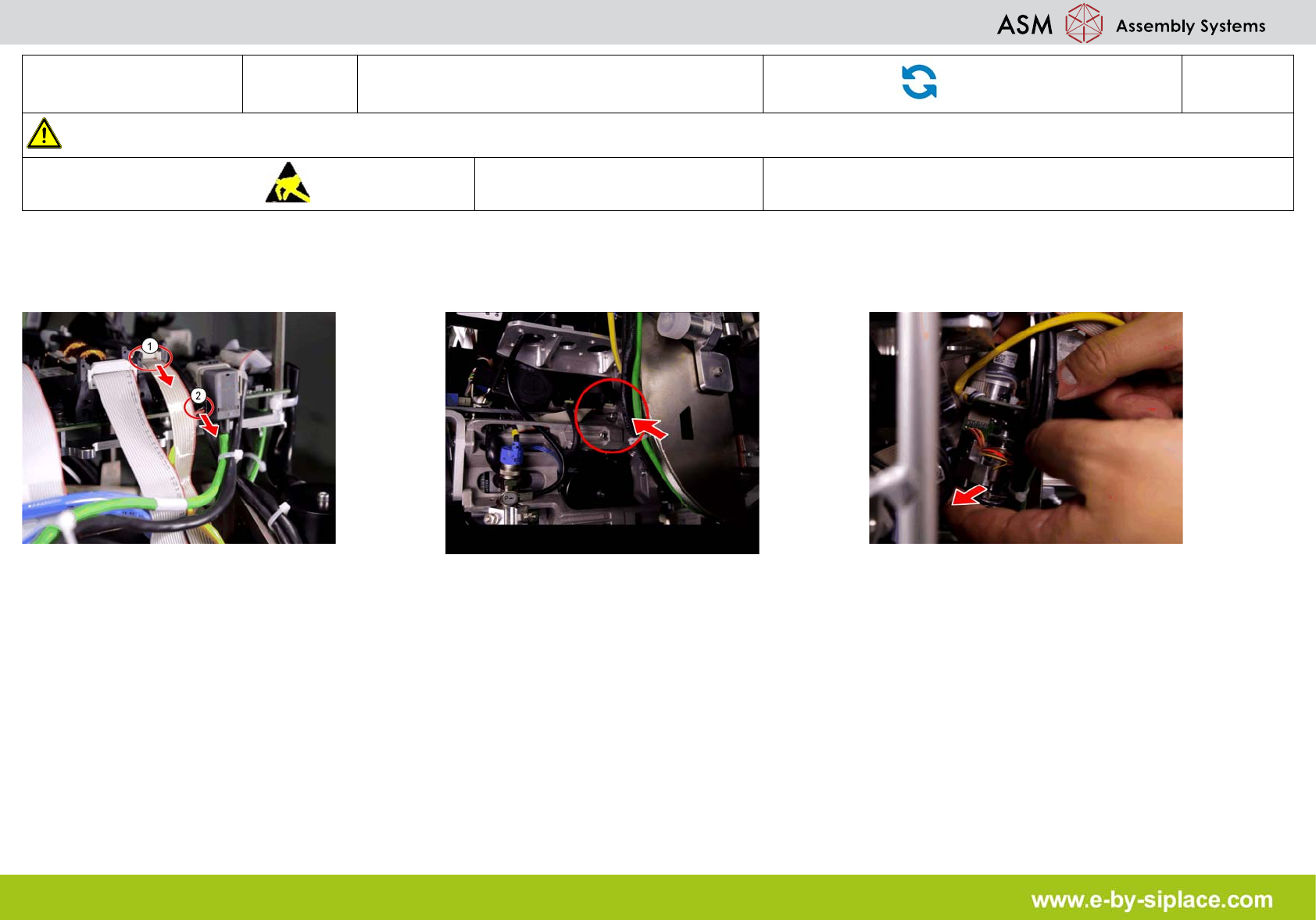 ASM Assembly Systems

1

2

www.e-by-siplace.com