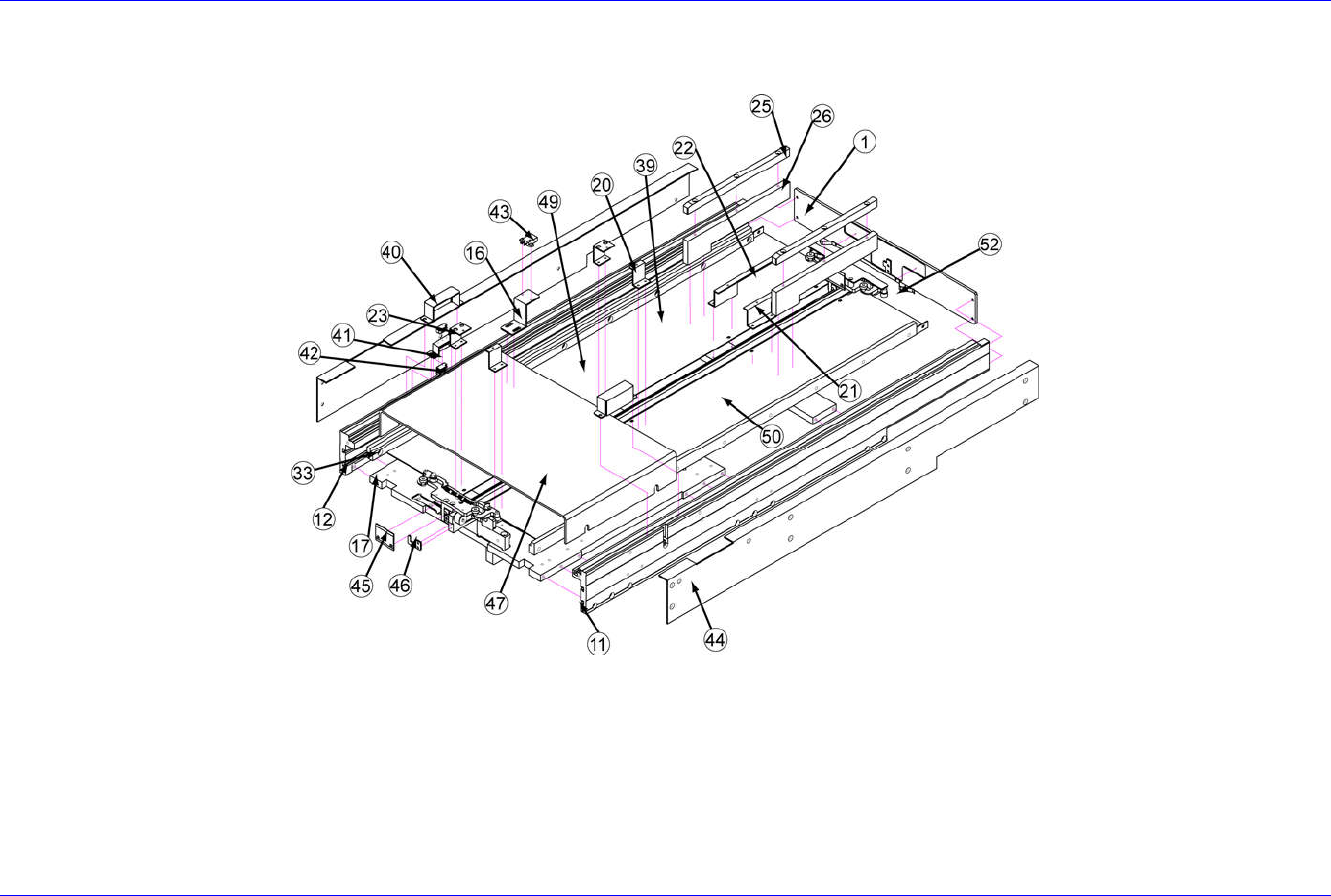 25
26
1
22
39
20
49
43
52
40
16
23
41
42
21
50
33
12
17
45
46
47
11
44