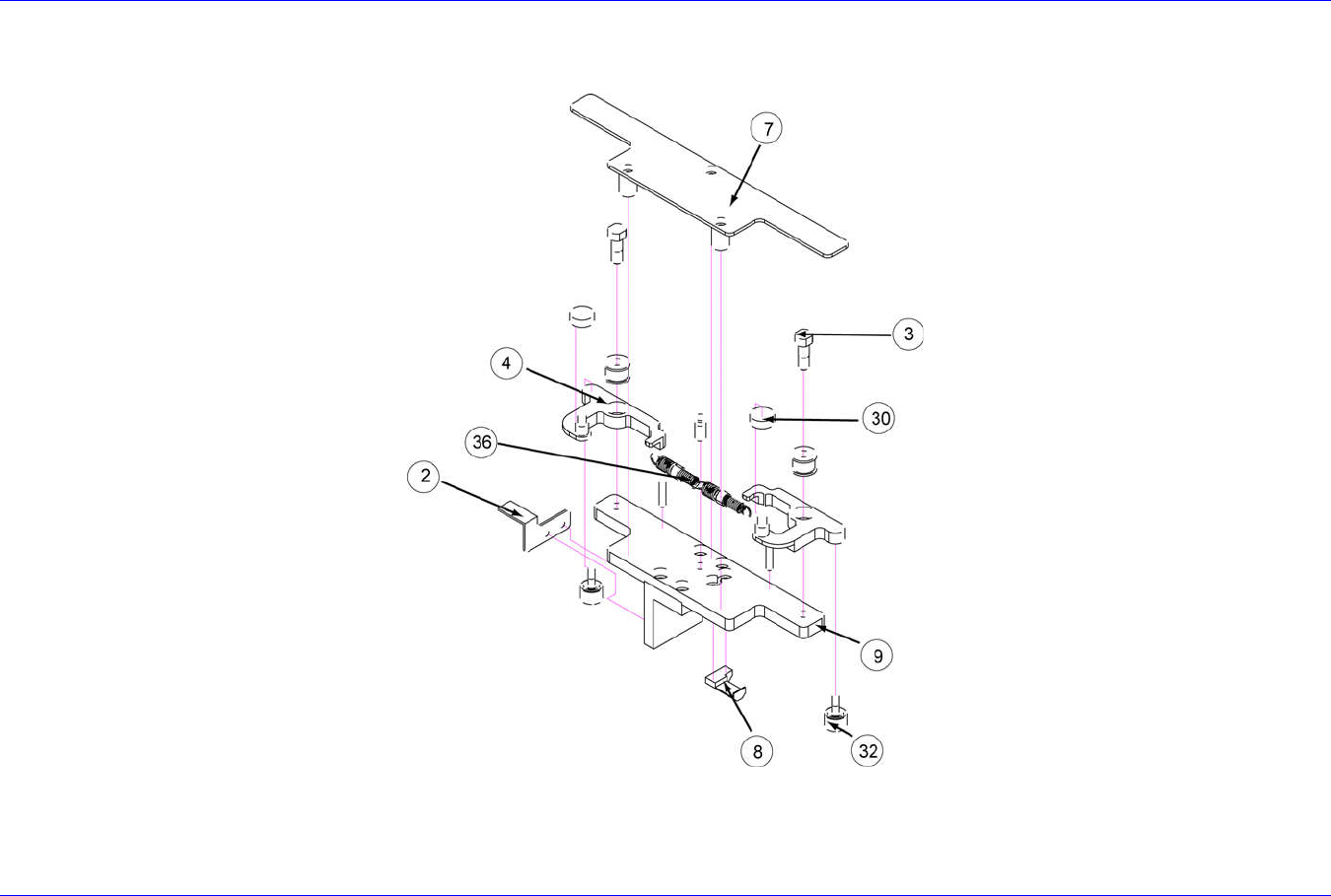 7
3
4
30
36
2
9
8
32