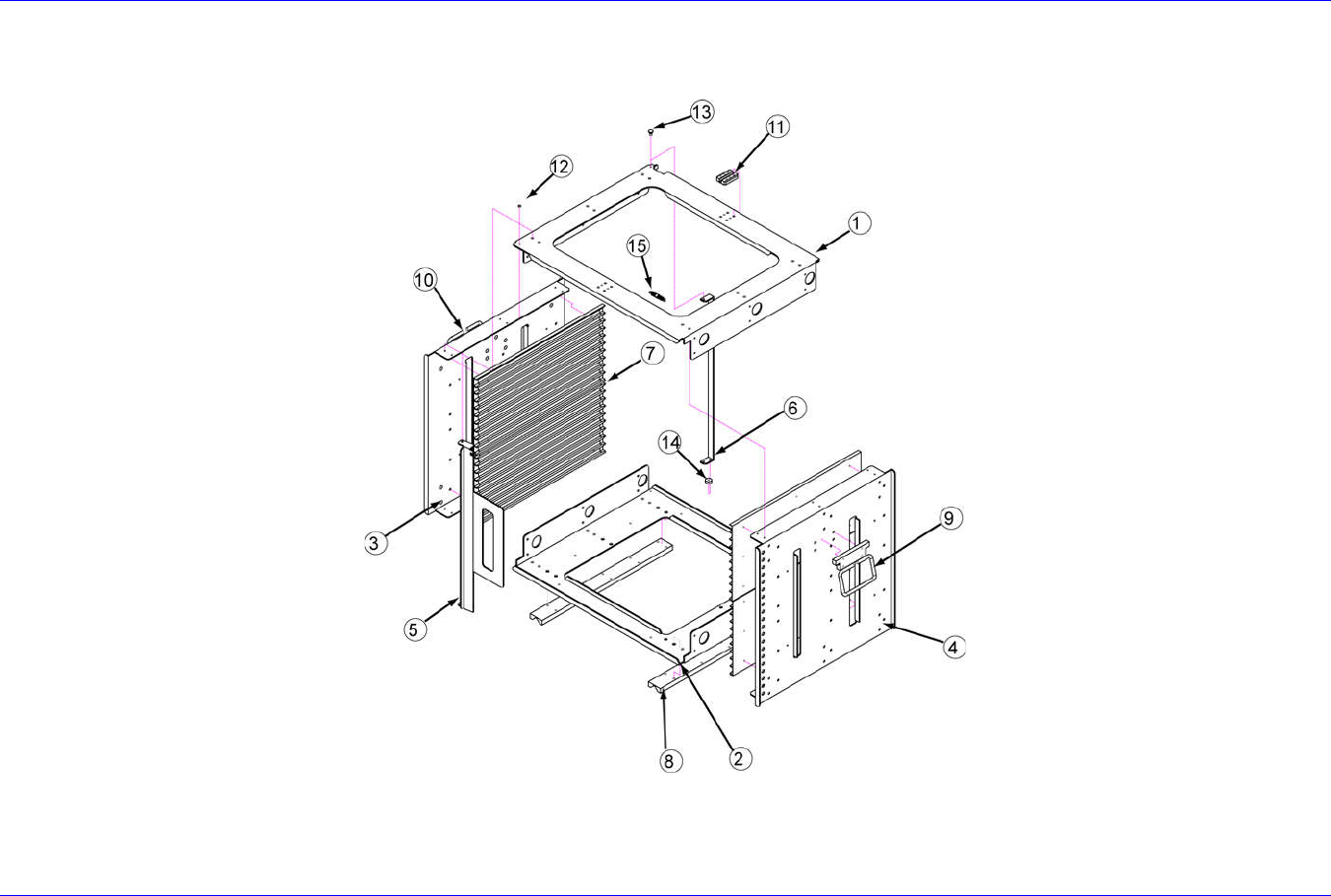 13
11
12
1
15
10
7
6
14
9
3
5
4
8
2