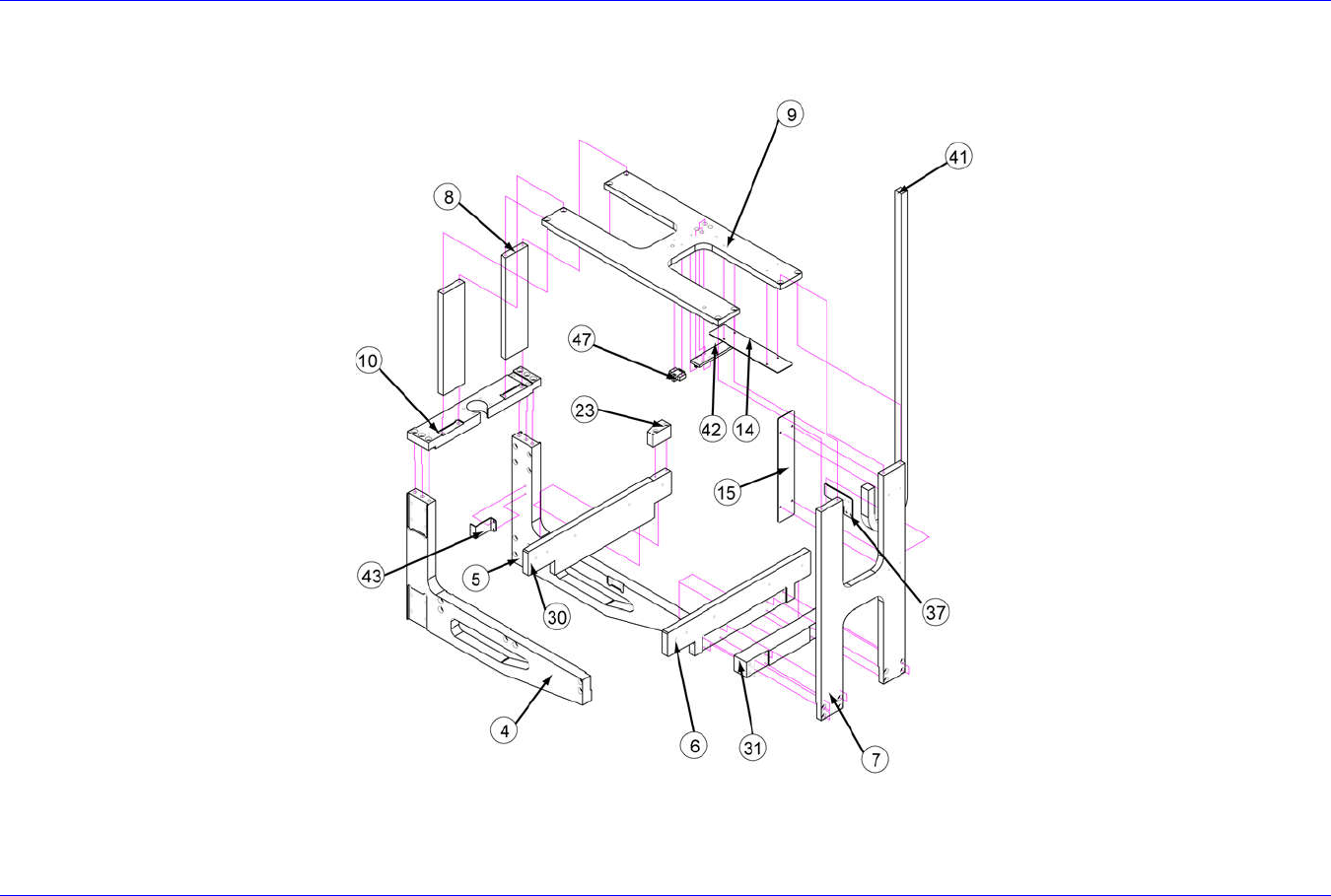 9
41
8
47
10
23
42
14
15
43
5
30
37
4
6
31
7