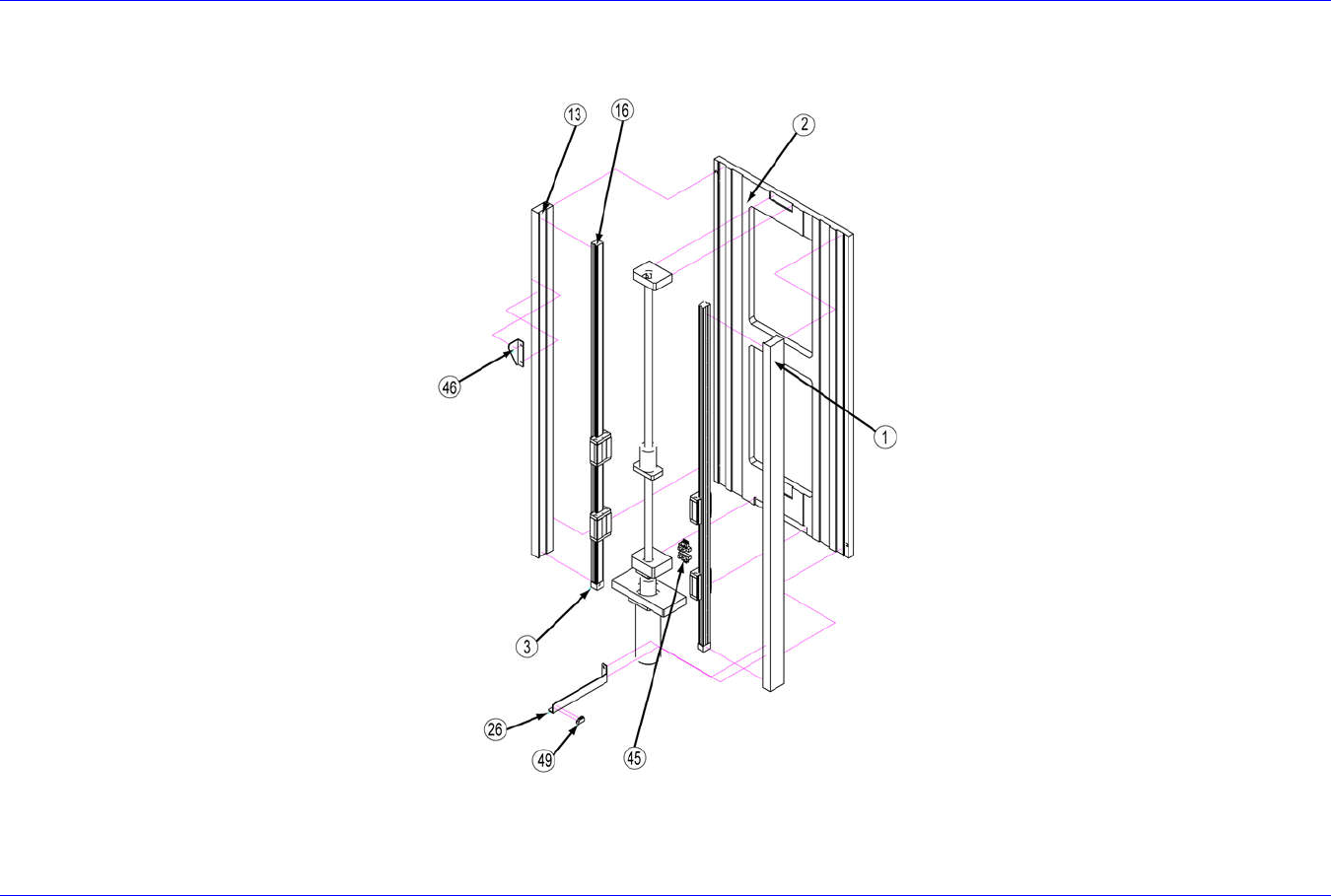 13
16
2
46
1
3
26
49
45