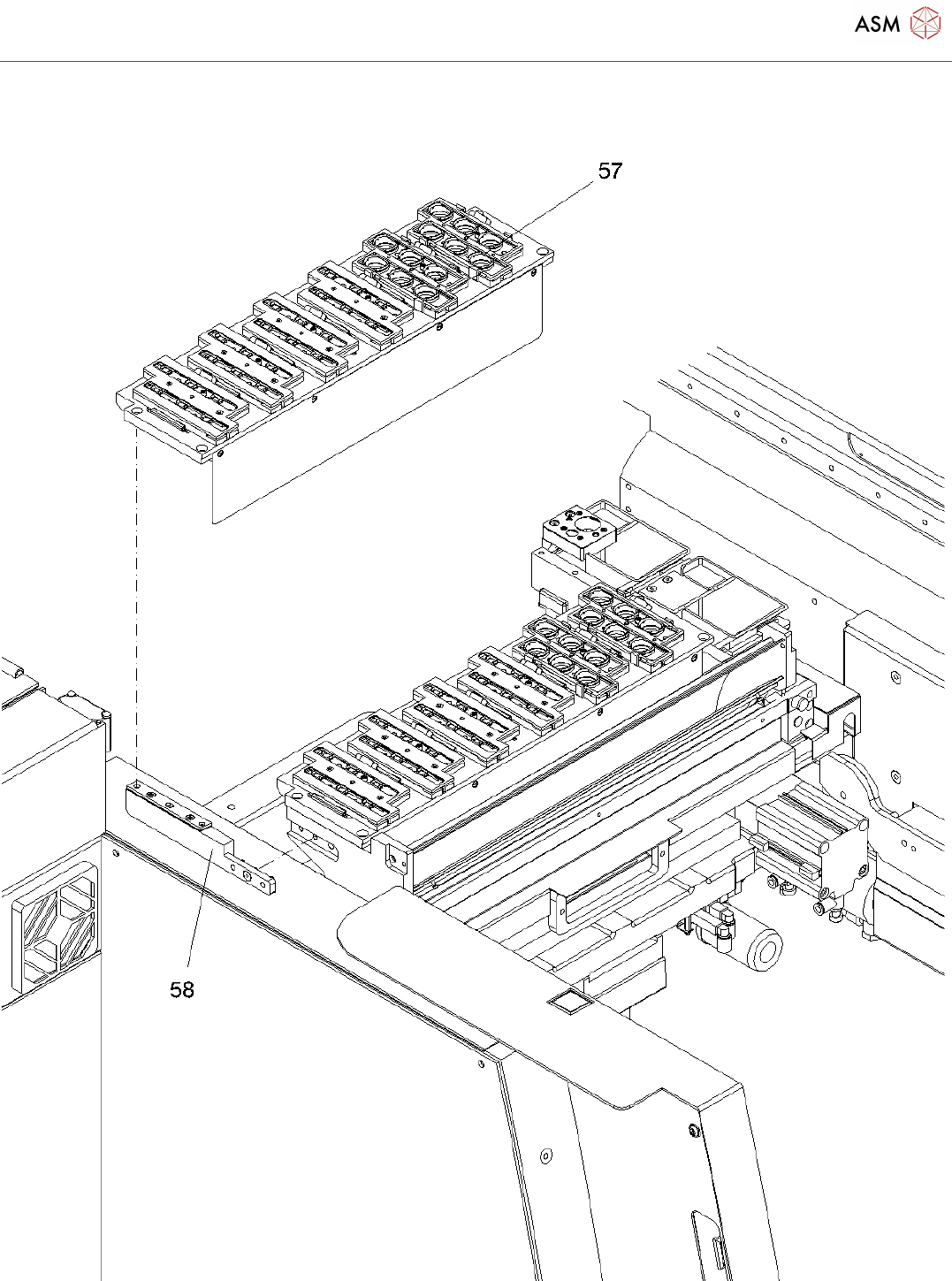 ASM

57

58