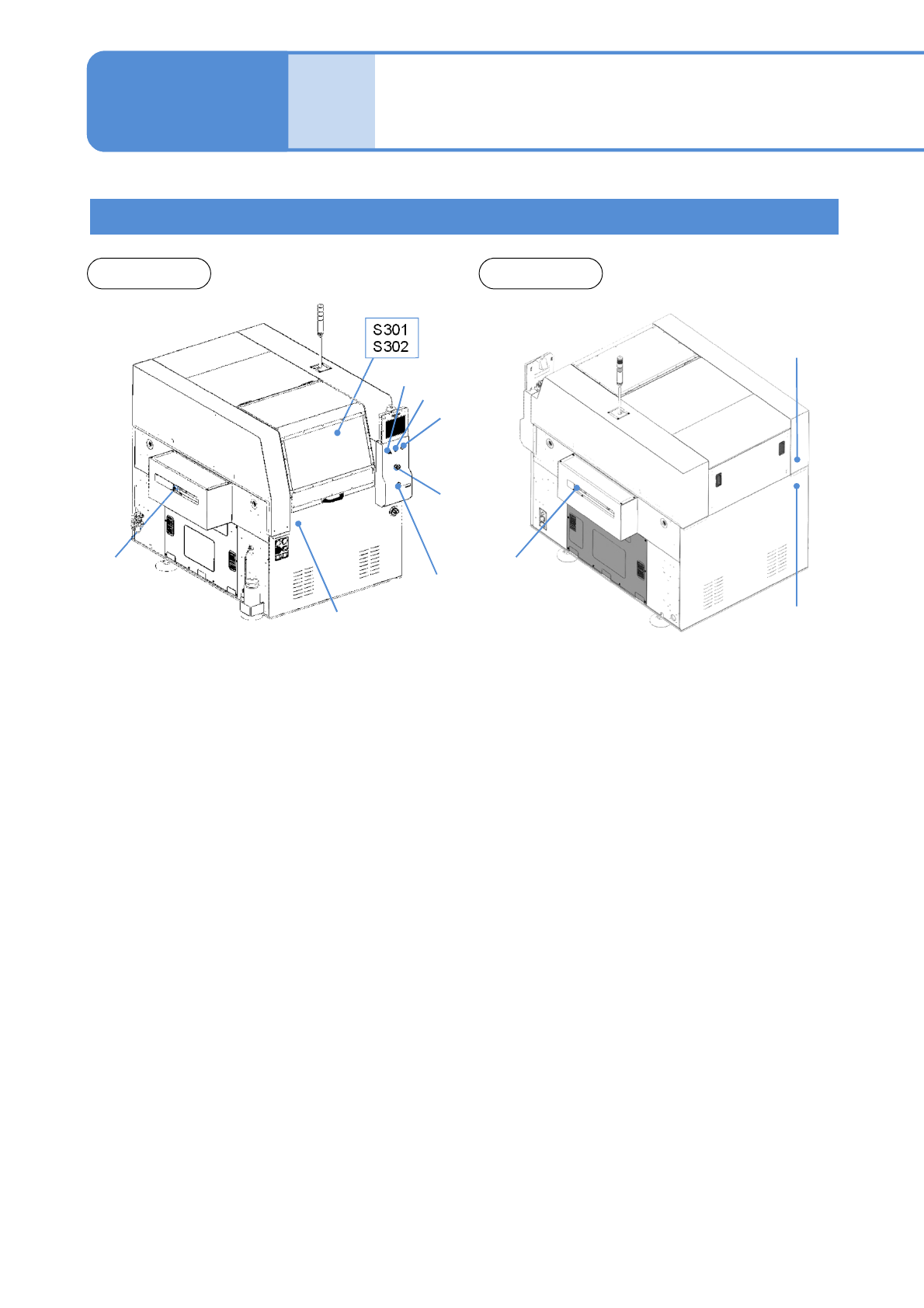 S301
S302