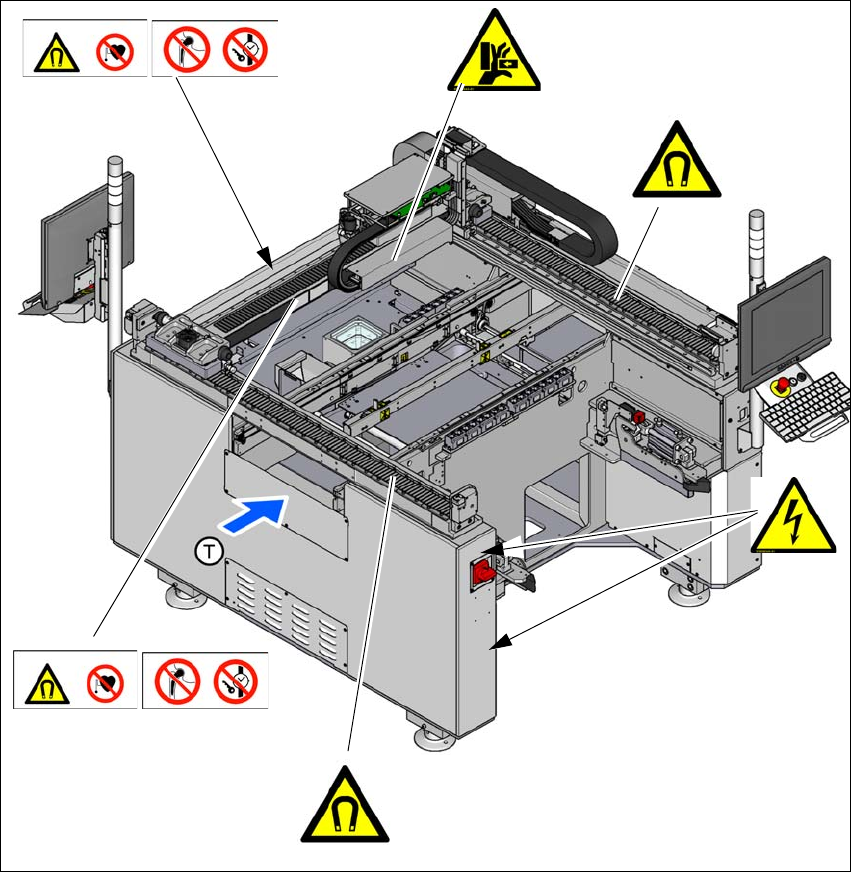 T