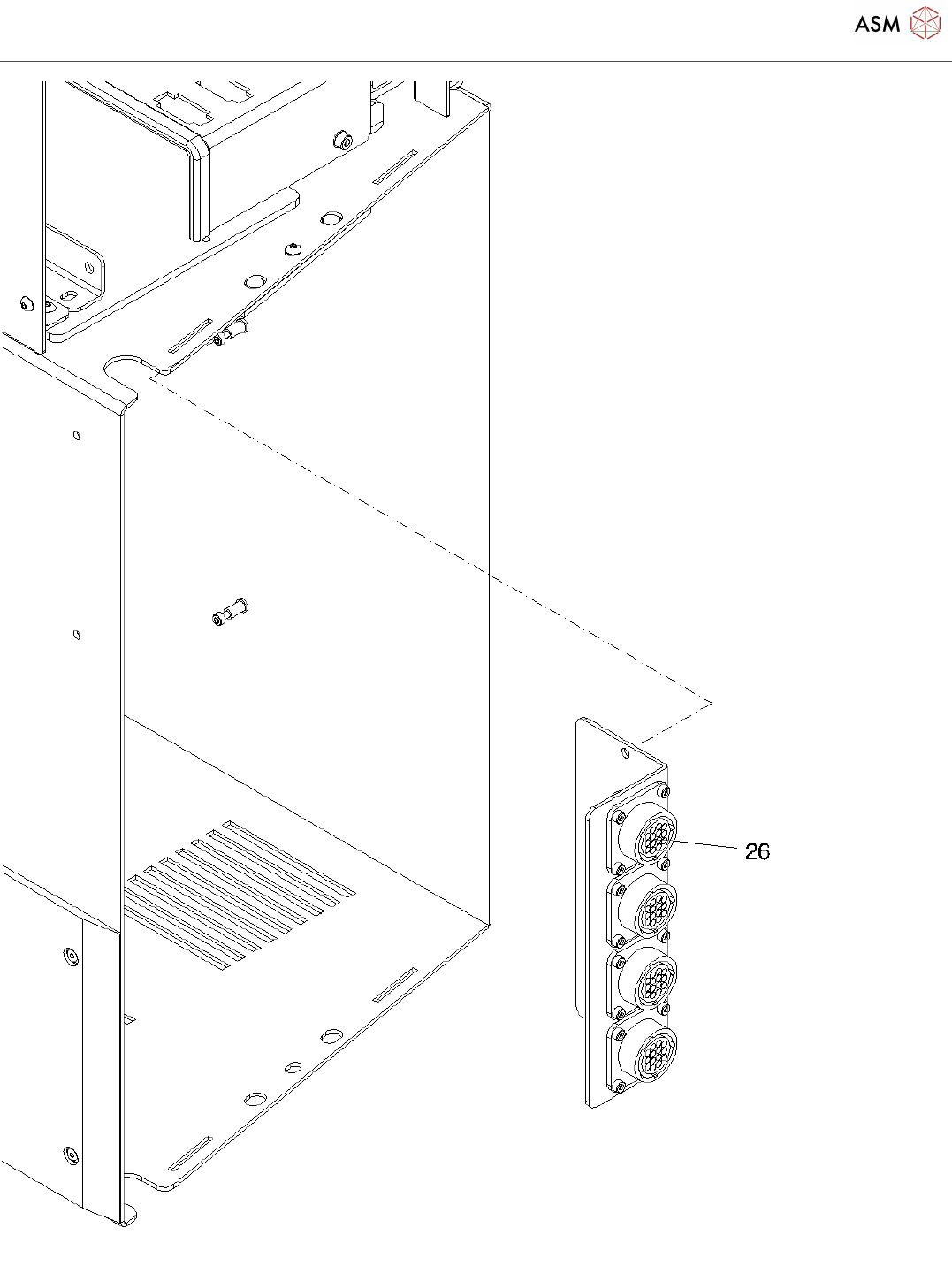 ASM

26