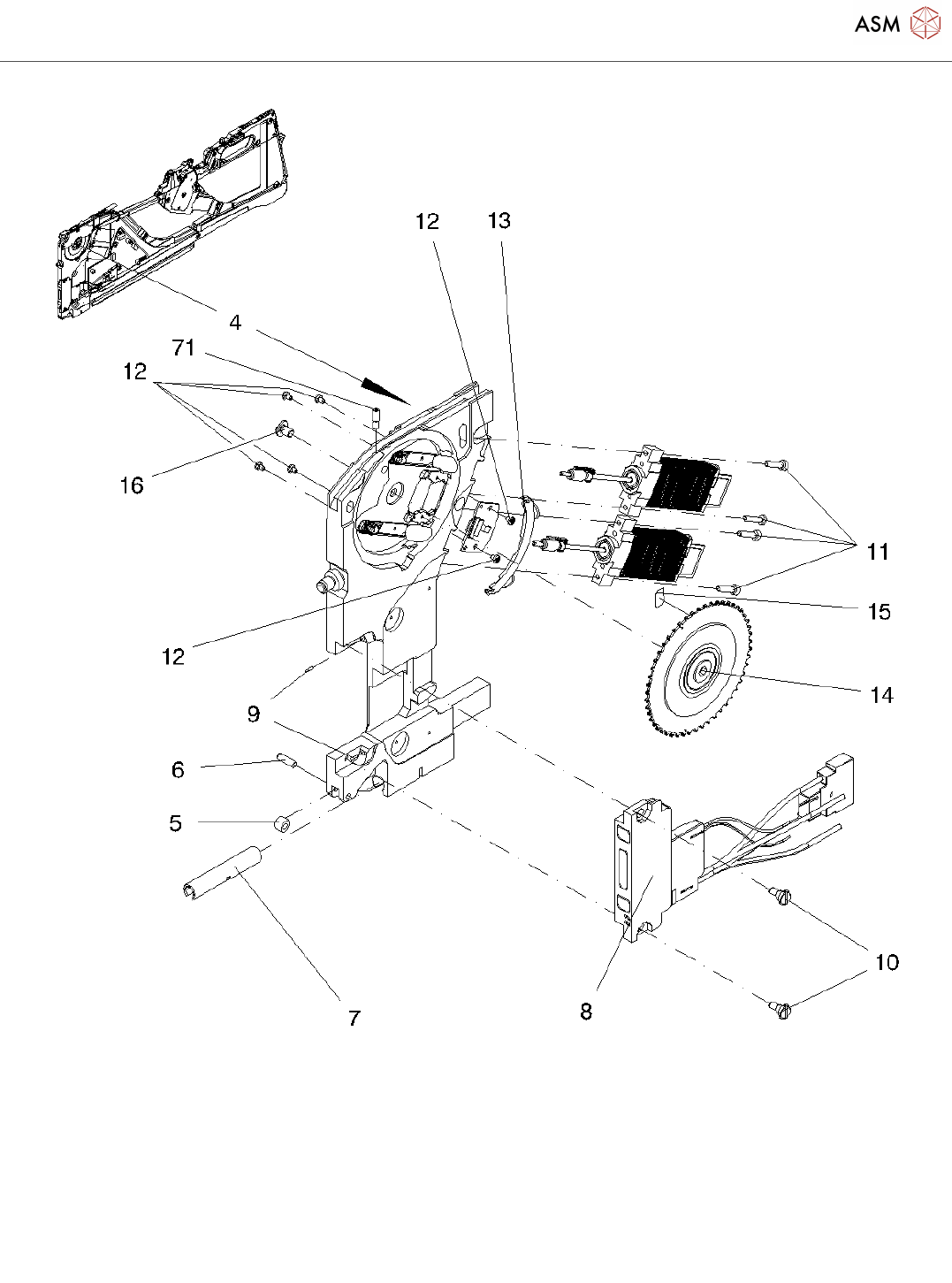 ASM

12
13
4
71
12
16
11
15
12
14
9
6
5
10
7
8