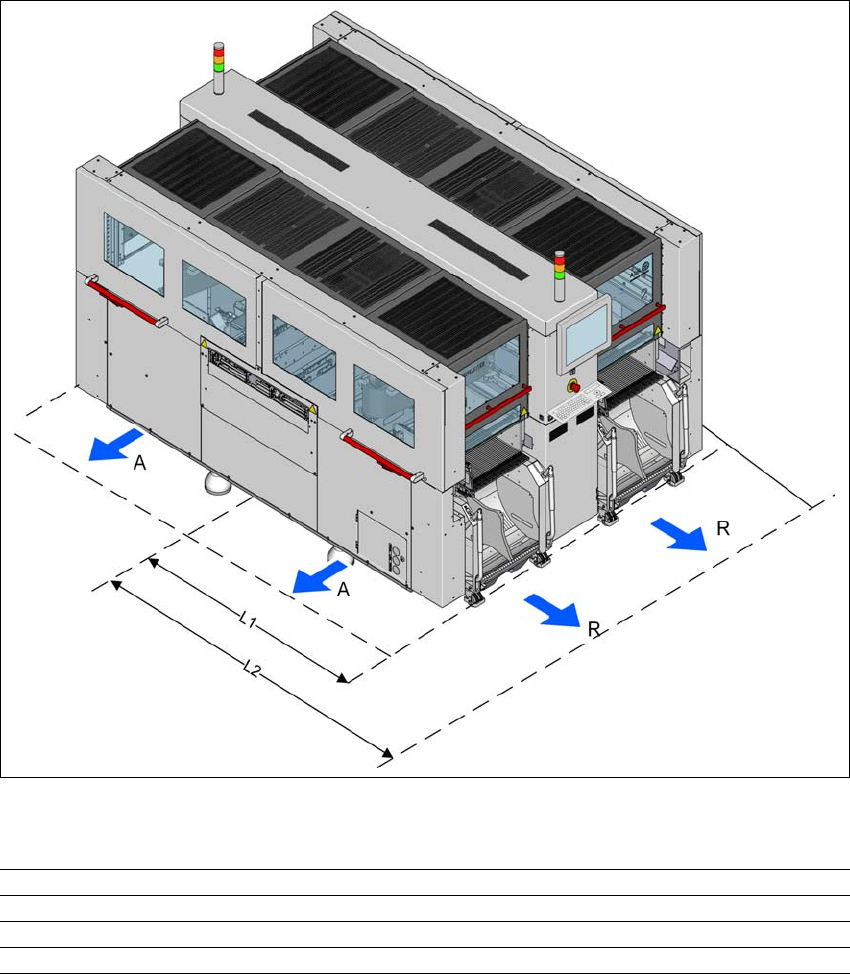 A

A

R

R

L1

L2