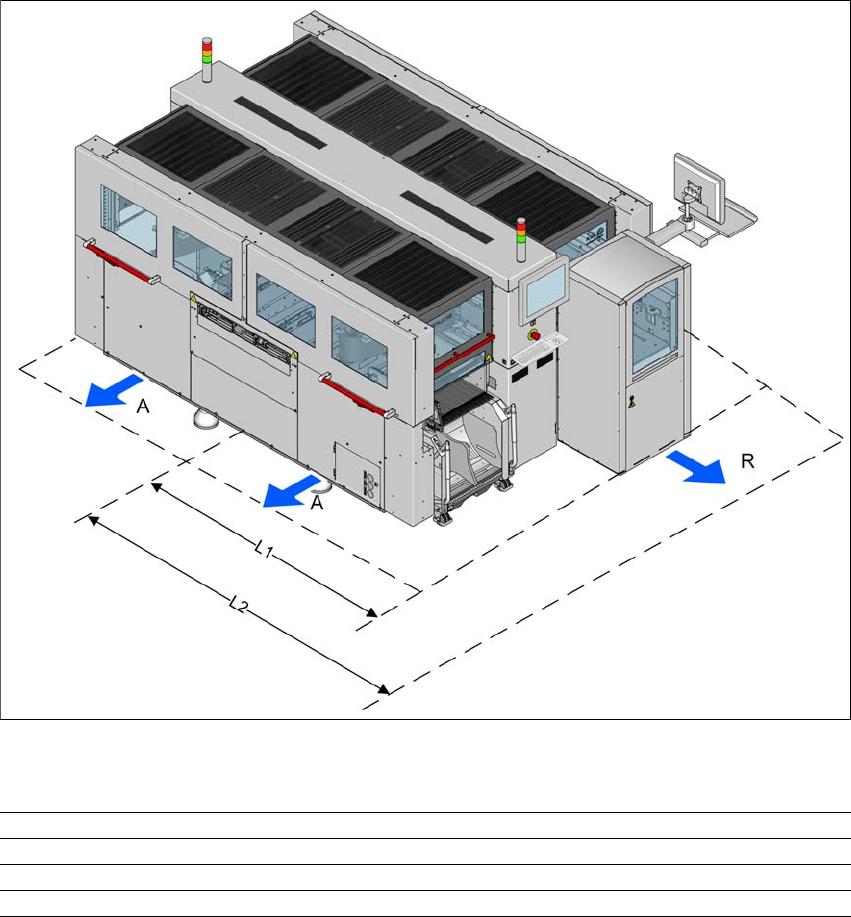 A

A

R

L1

L2