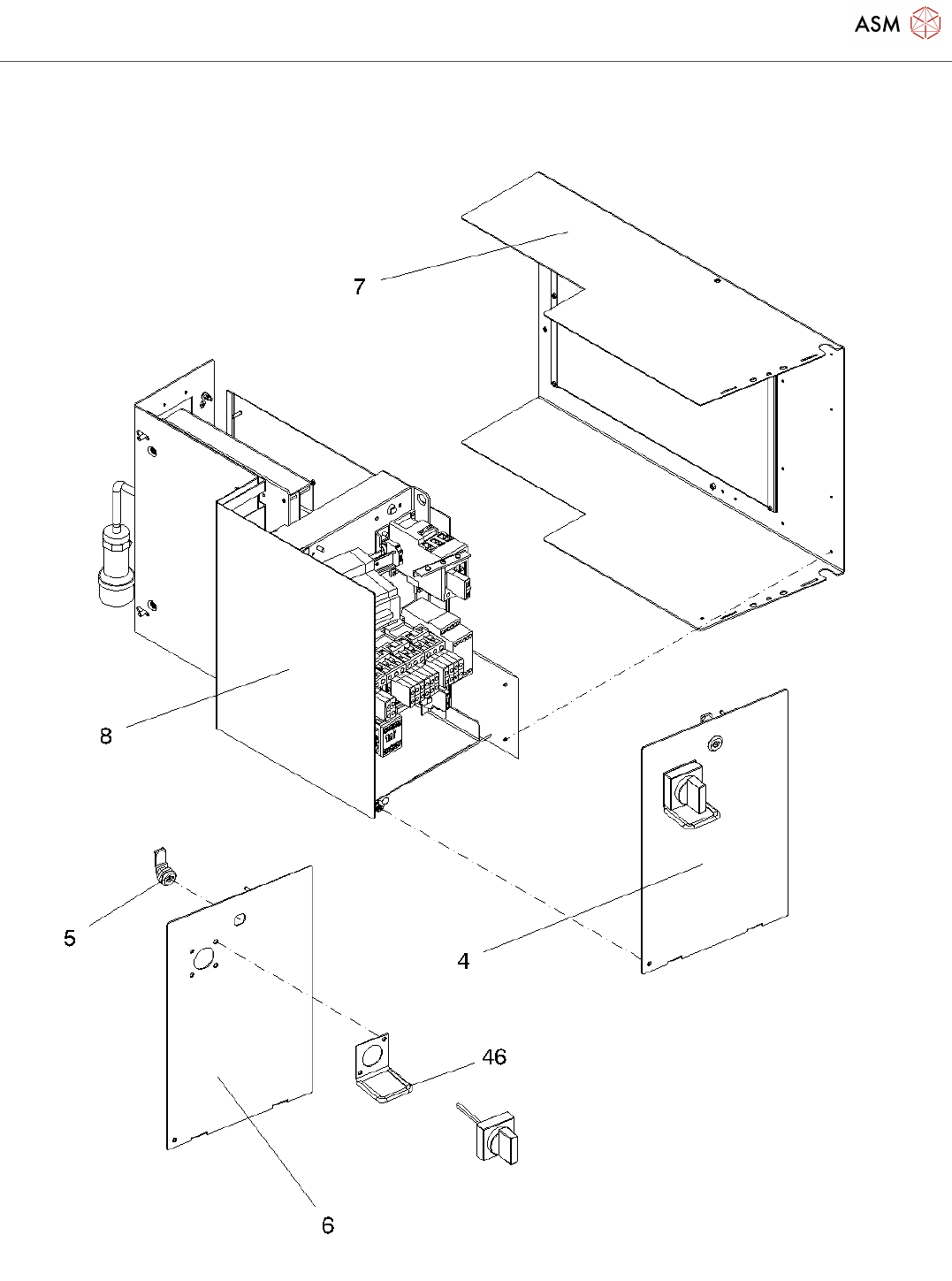 ASM

7

8

5

4

46

6