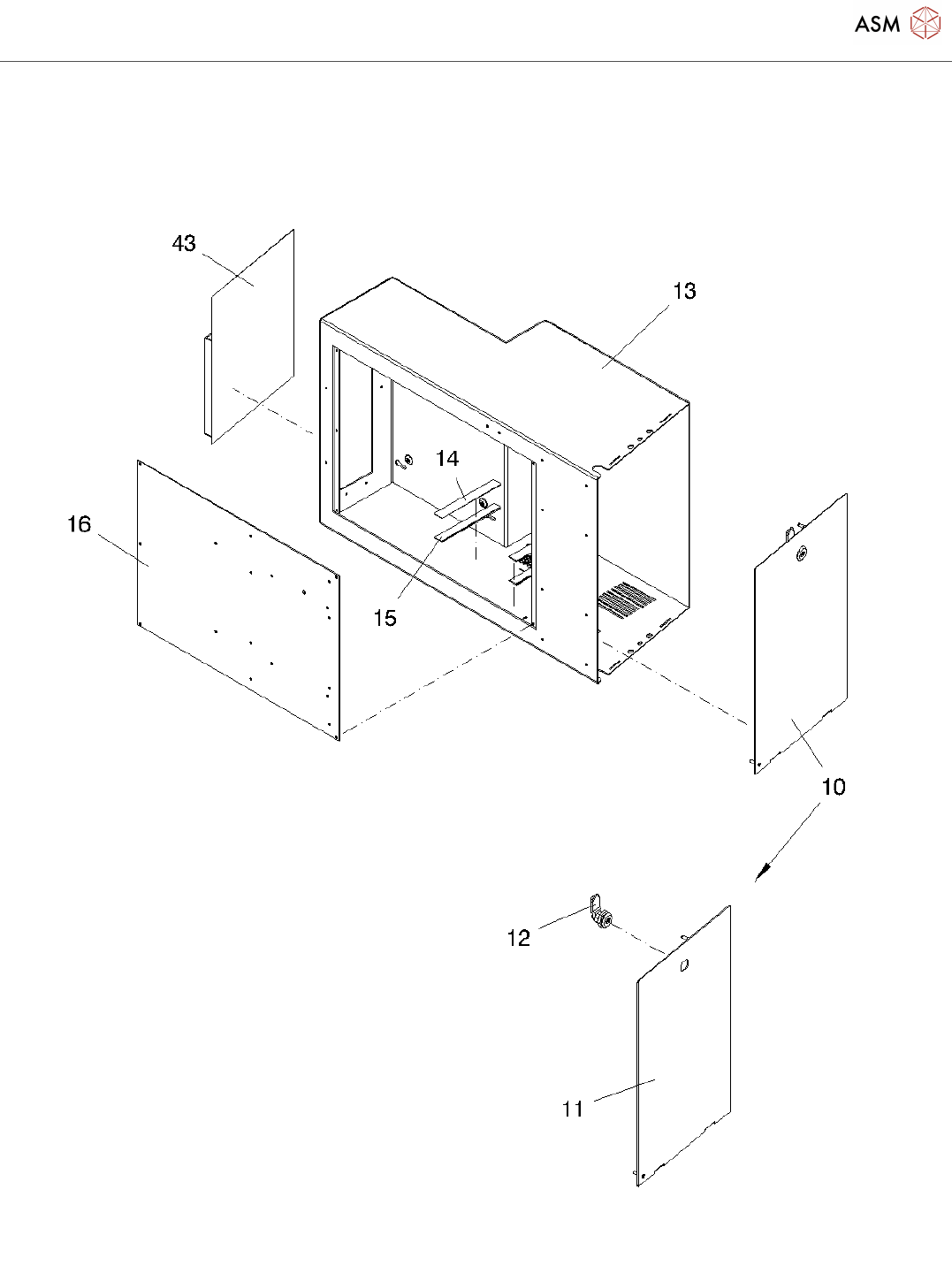 ASM

43

13

14

16

15

10

12

11