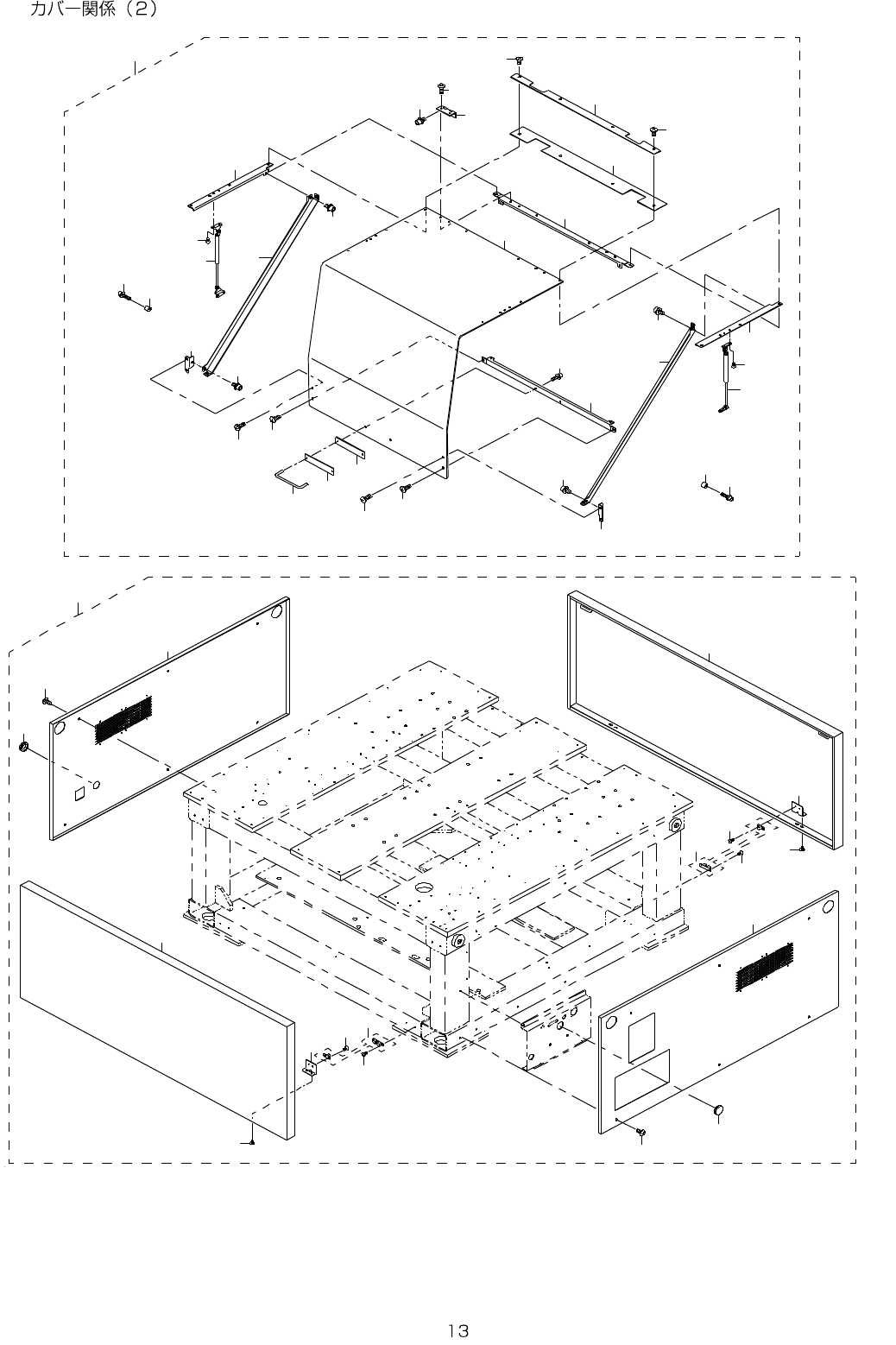 カバー関係（2）

13