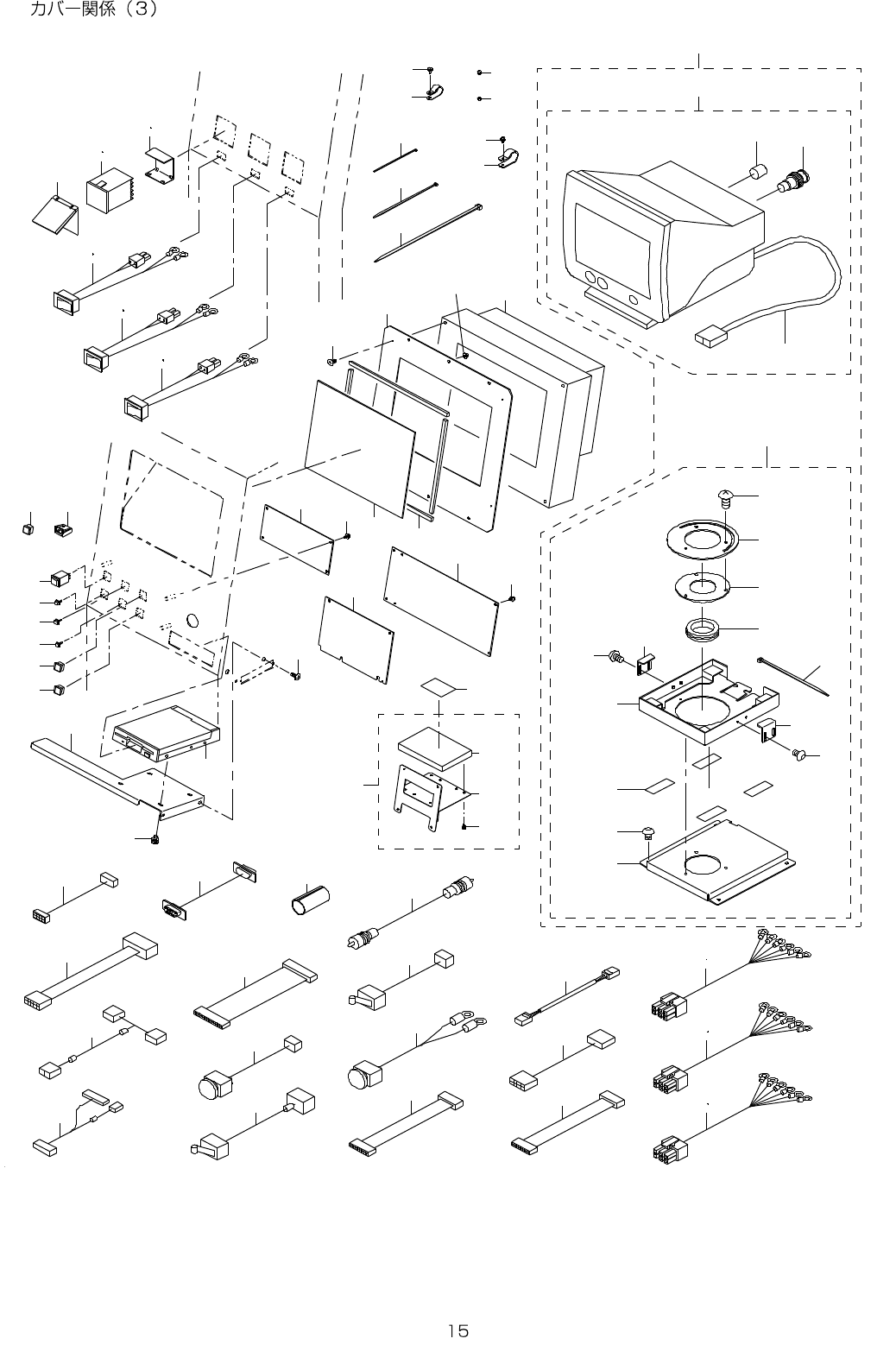 カバー関係（3）

15