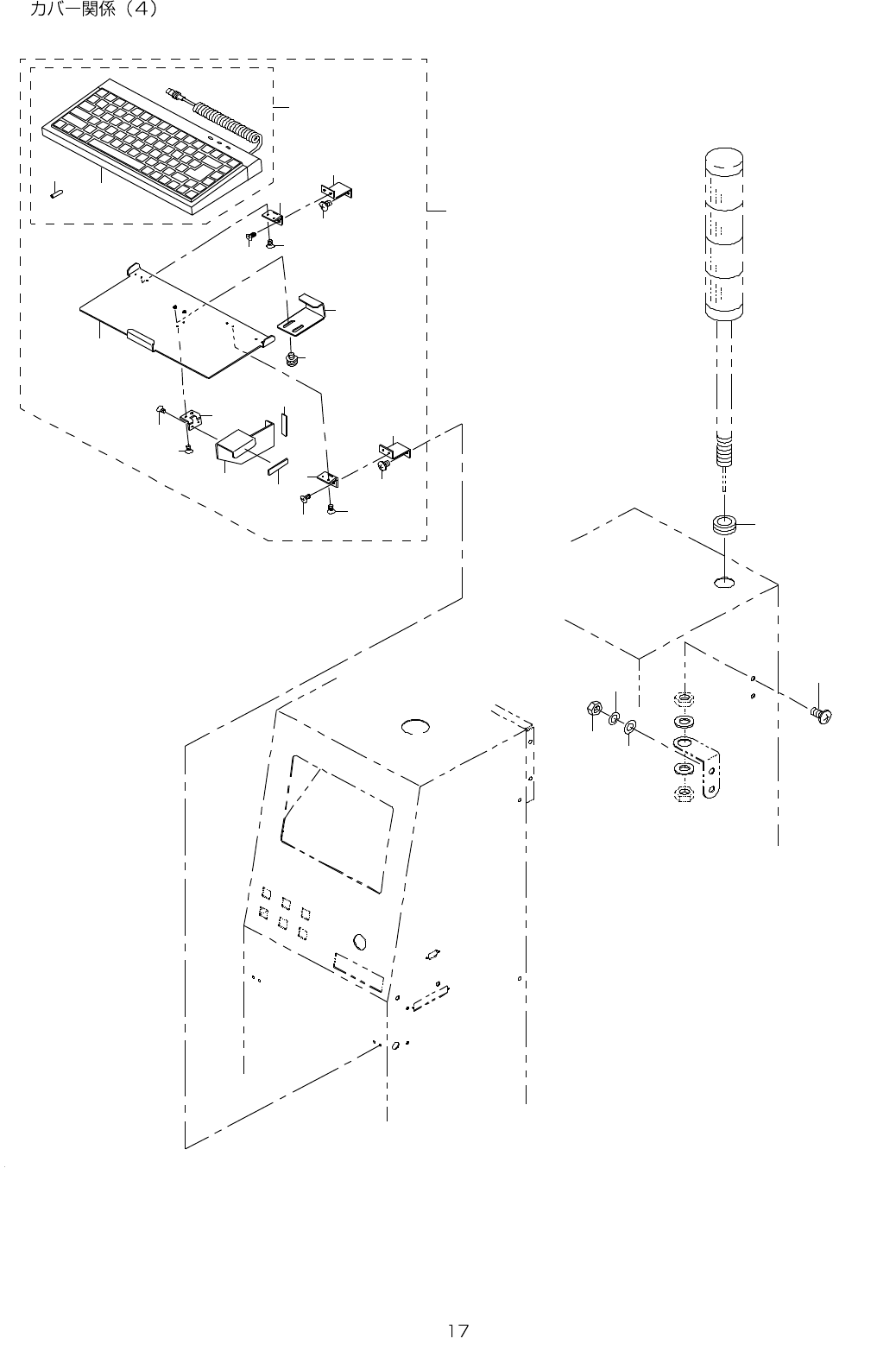 カバー関係（4）

17