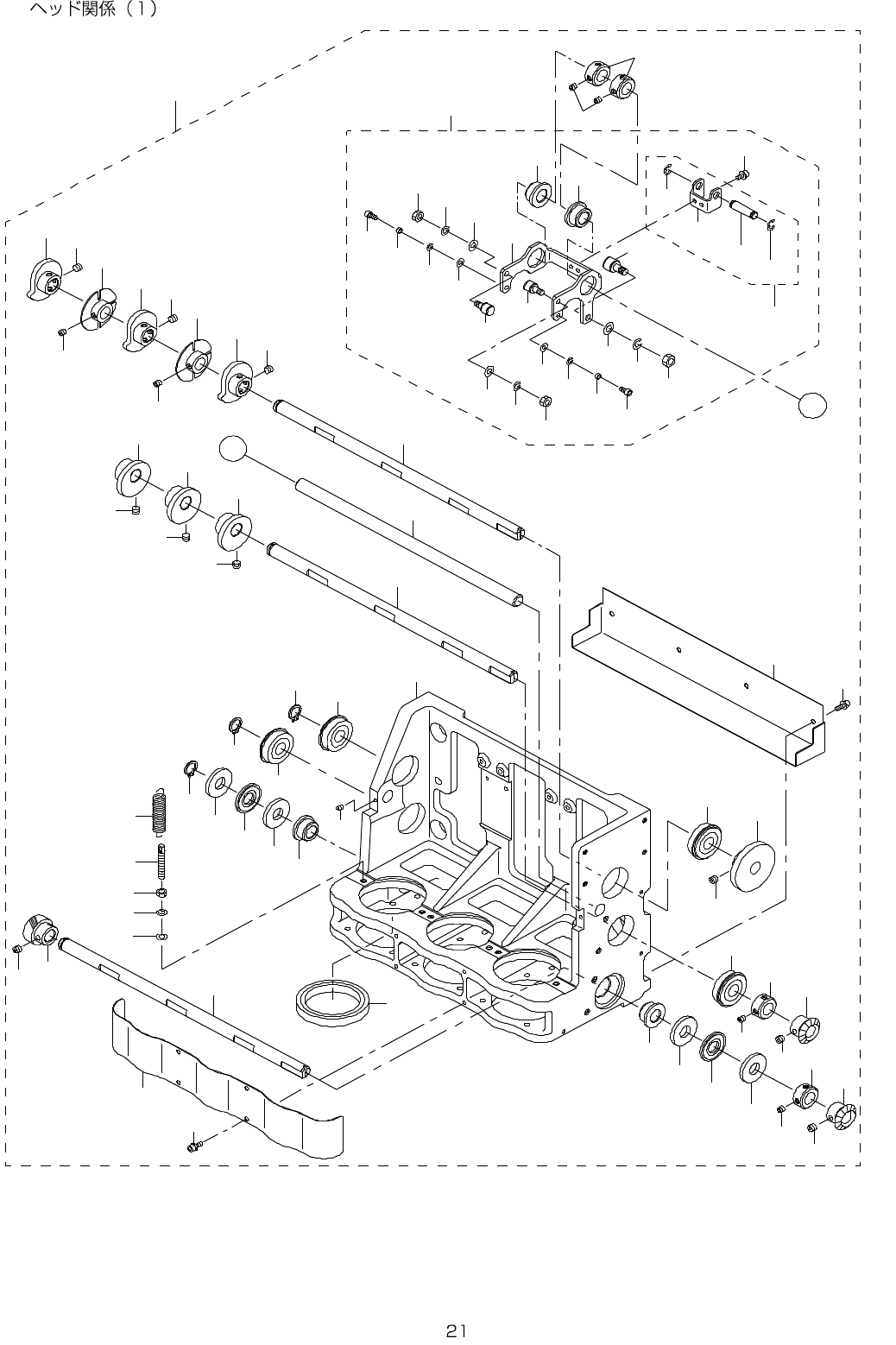 ヘッド関係（1）

21