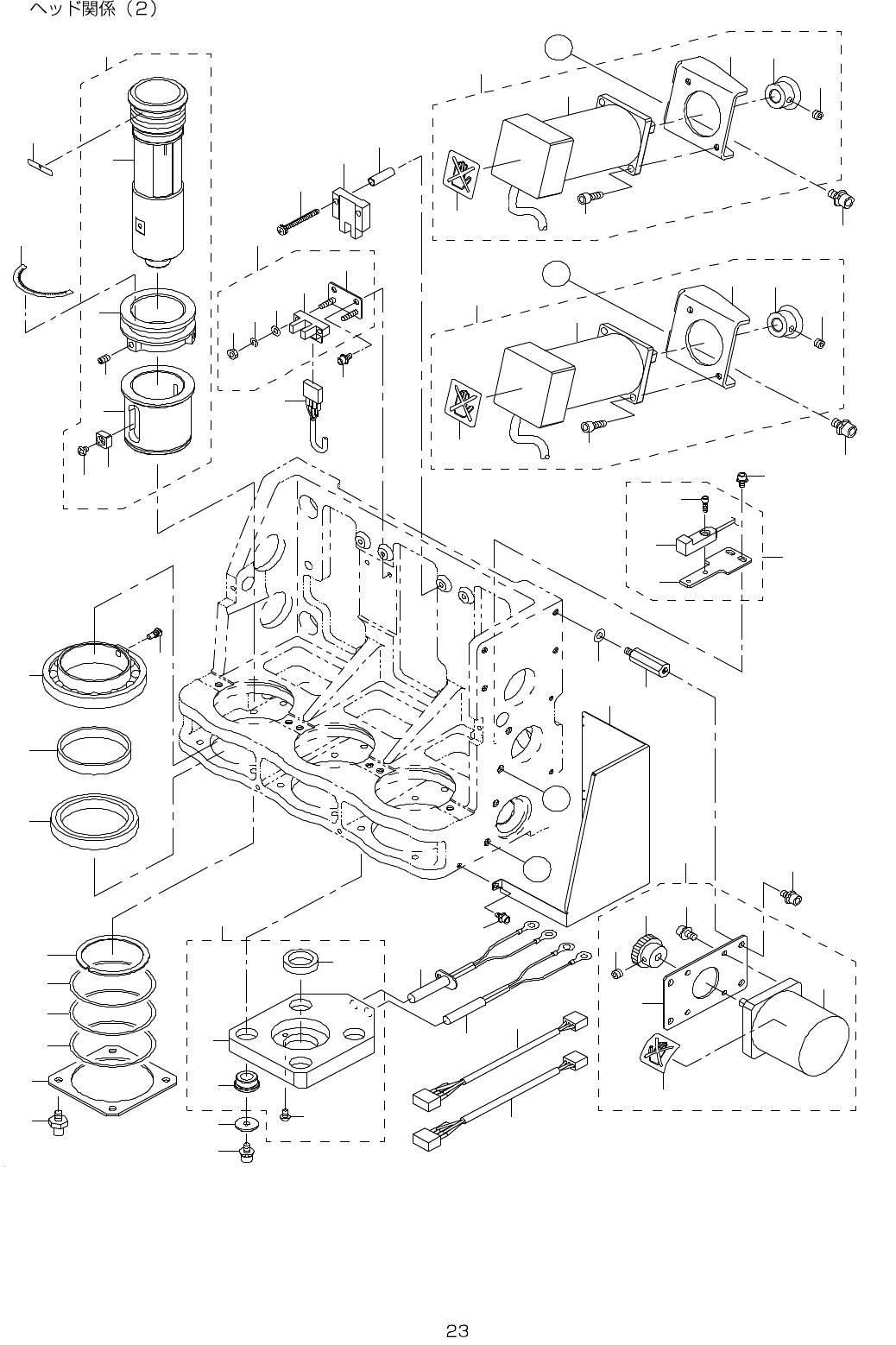 ヘッド関係（2）

23