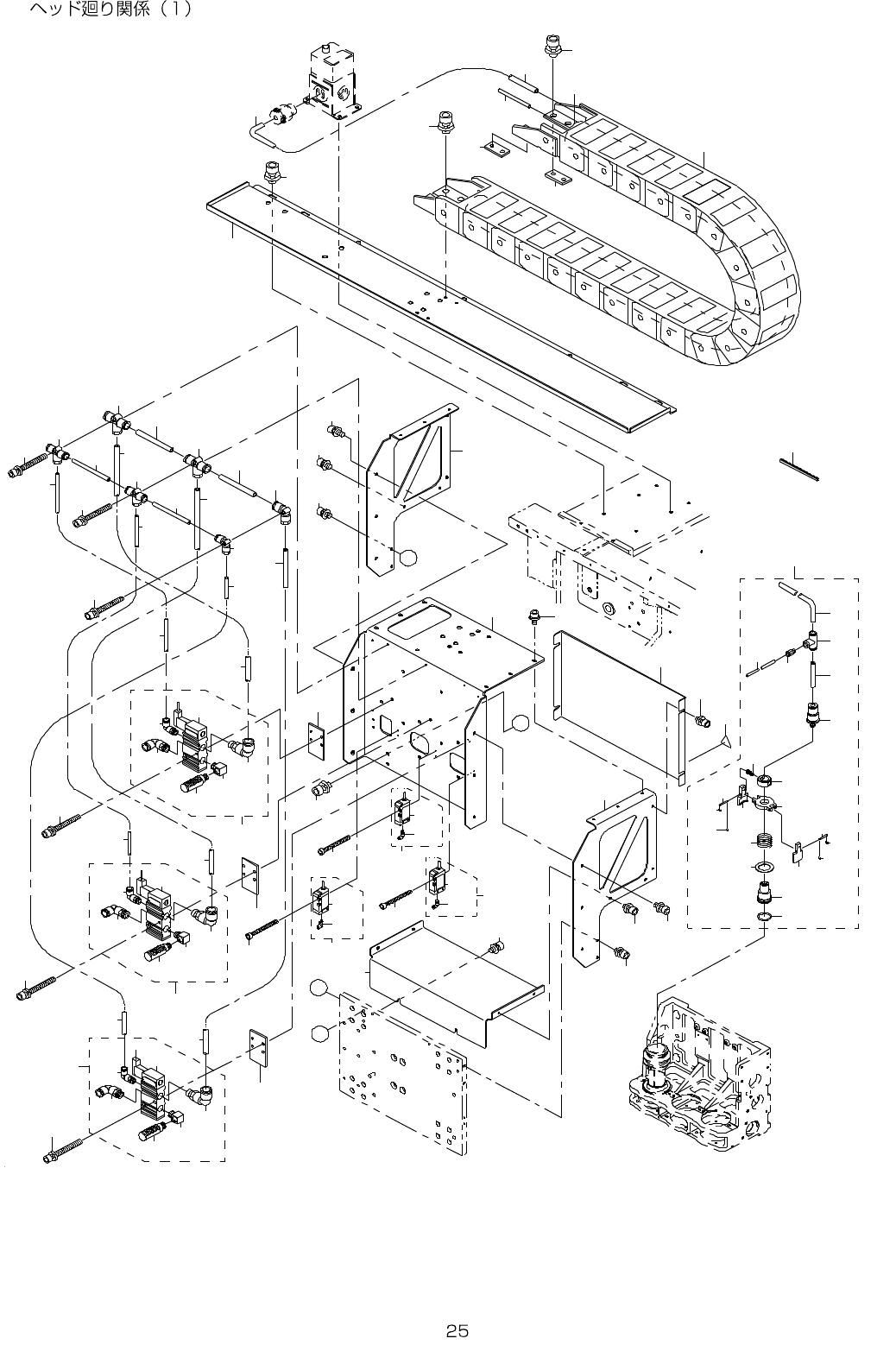 ヘッド廻り関係（1）

25