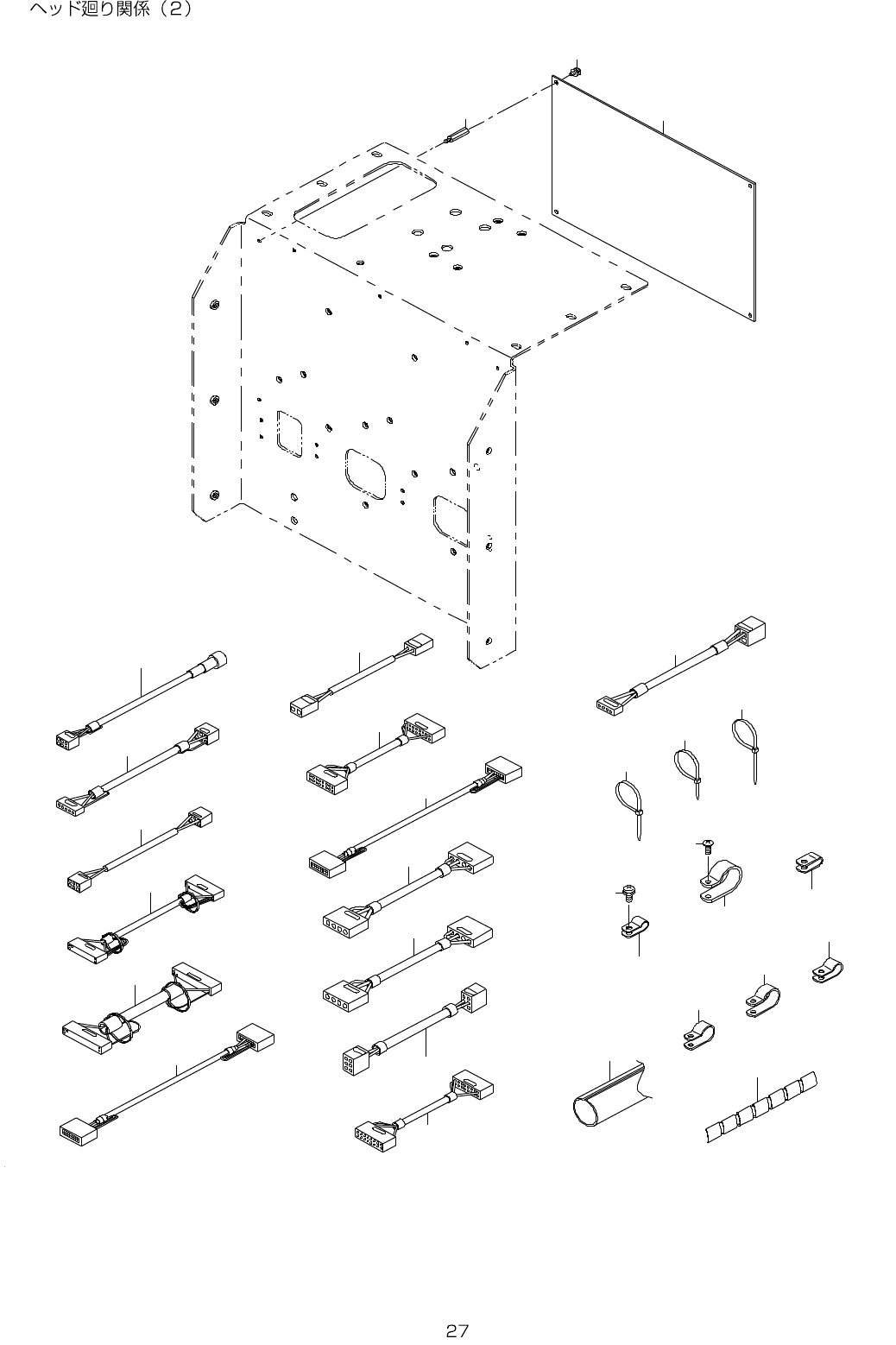 ヘッド廻り関係（2）

27