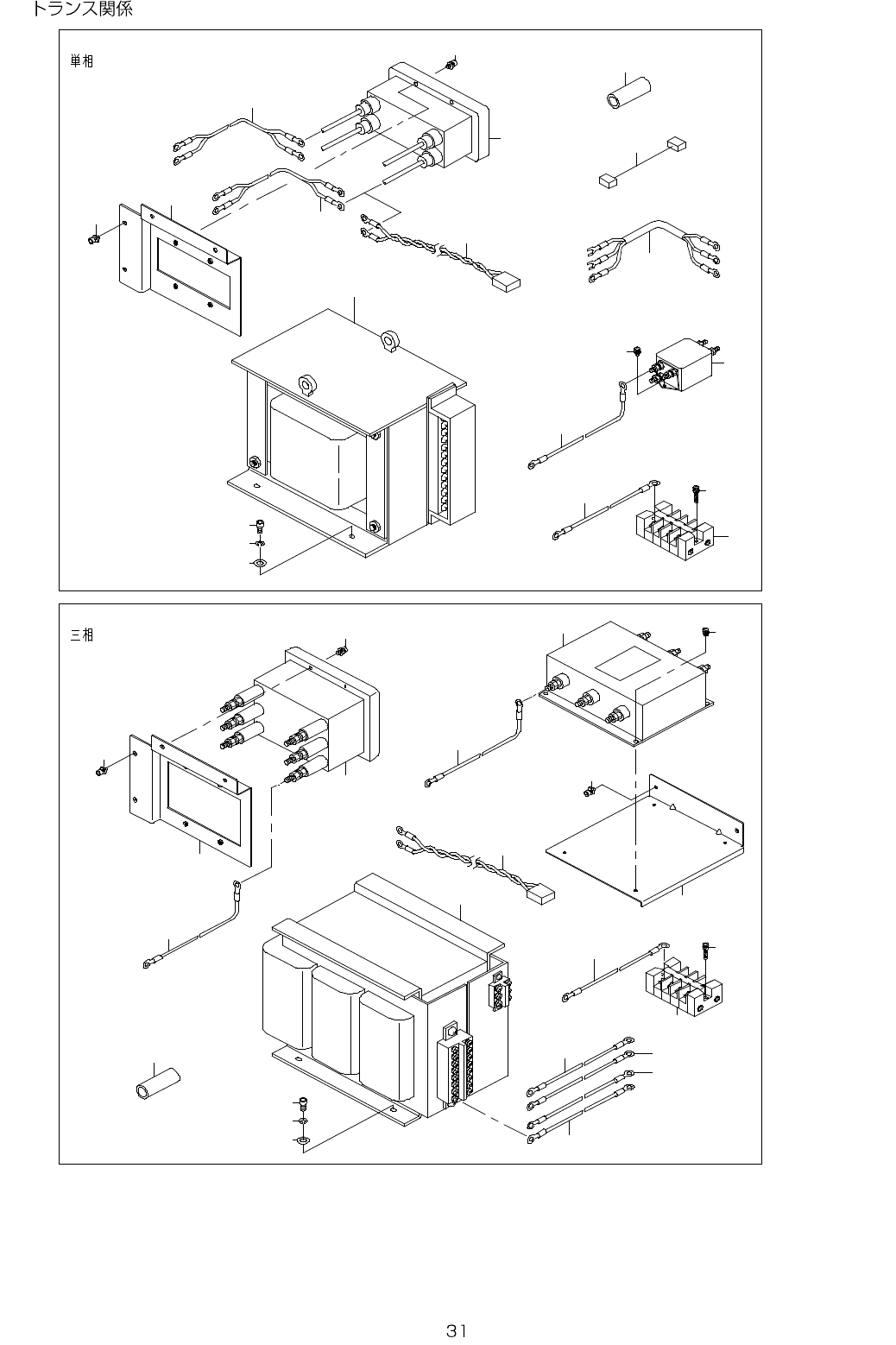 トランス関係

単相

三相

31