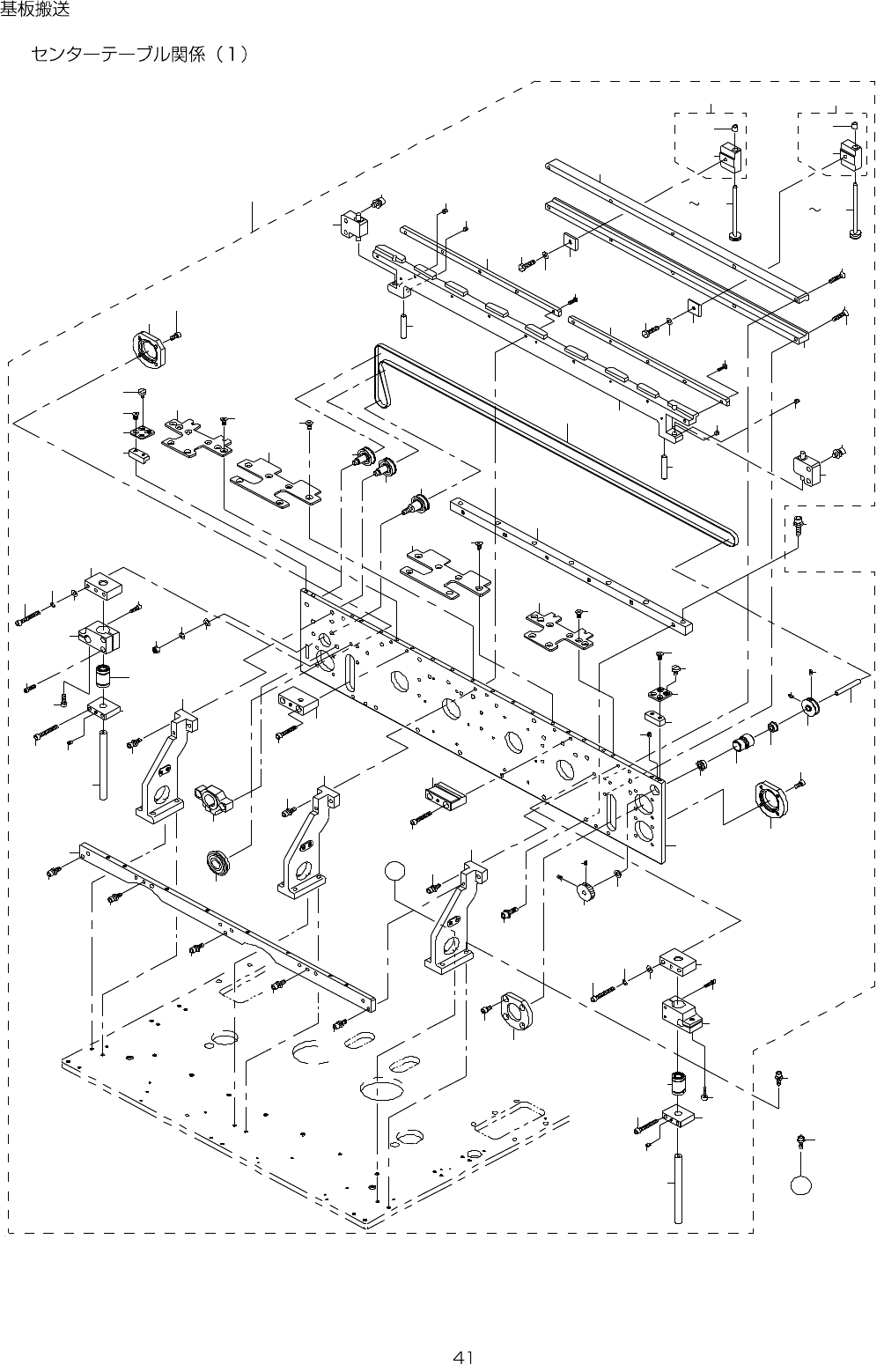 基板搬送

センターテーブル関係（1）

~

~

41