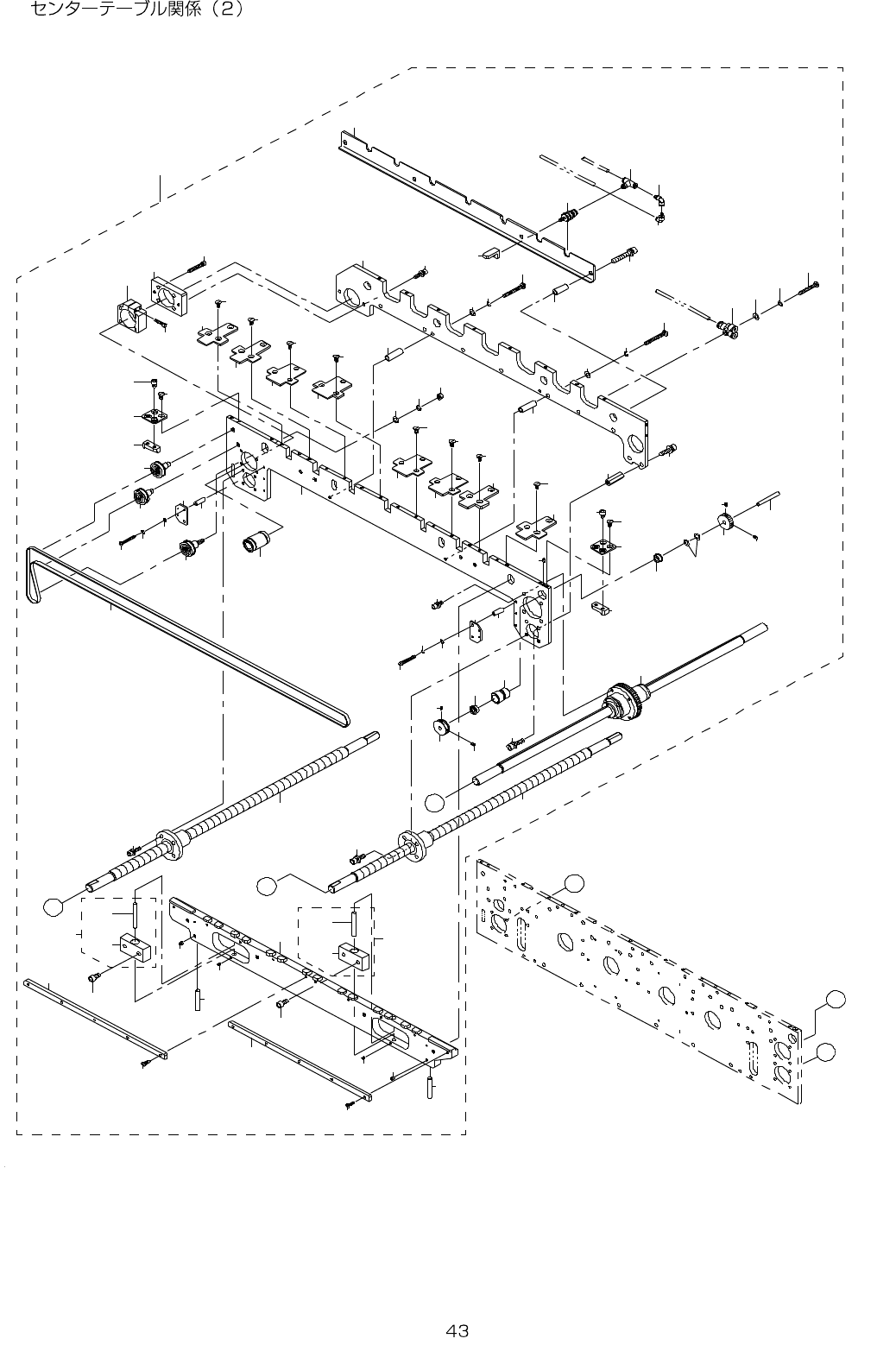 センターテーブル関係（2）

43