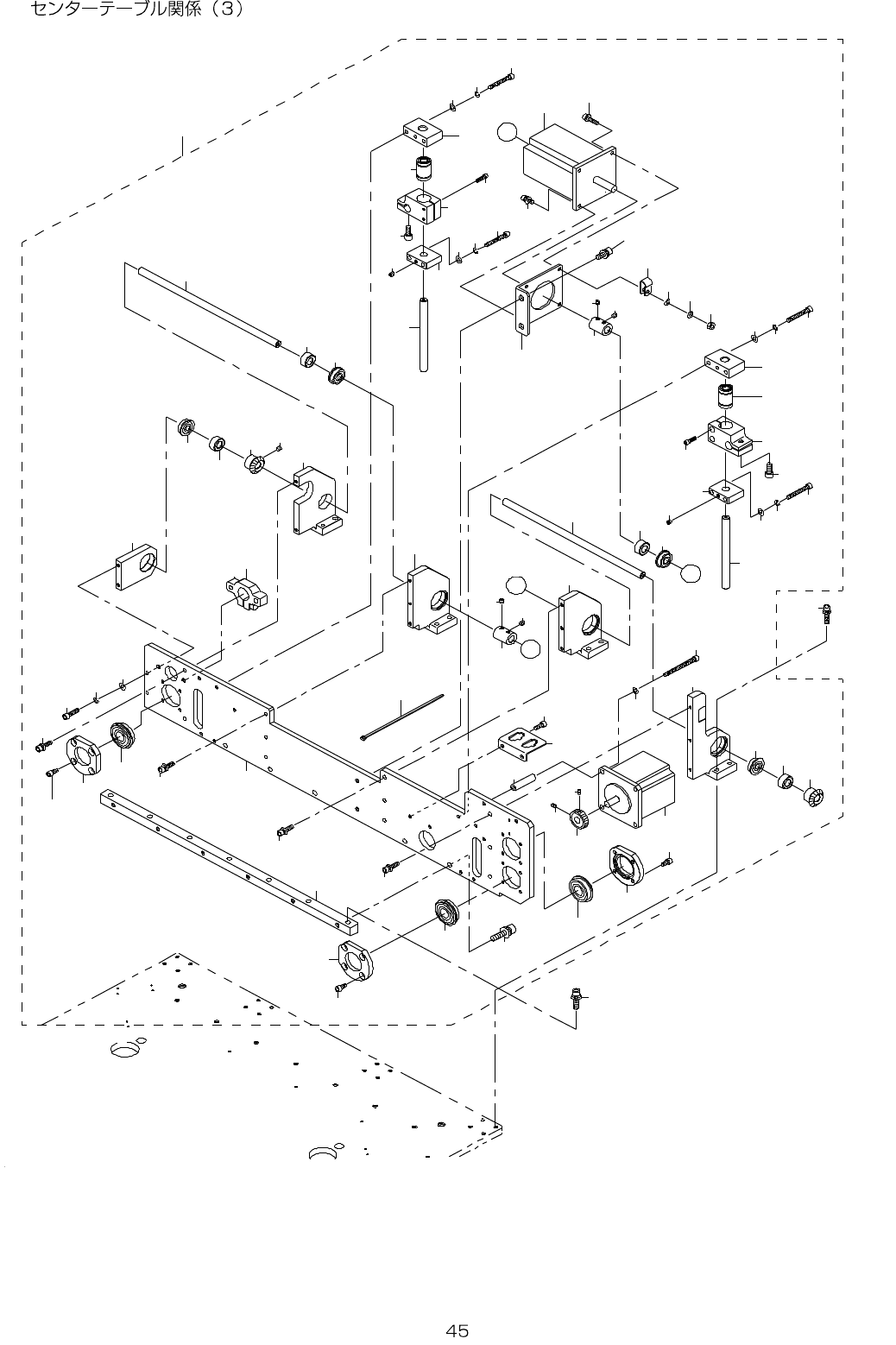 センターテーブル関係（3）

45