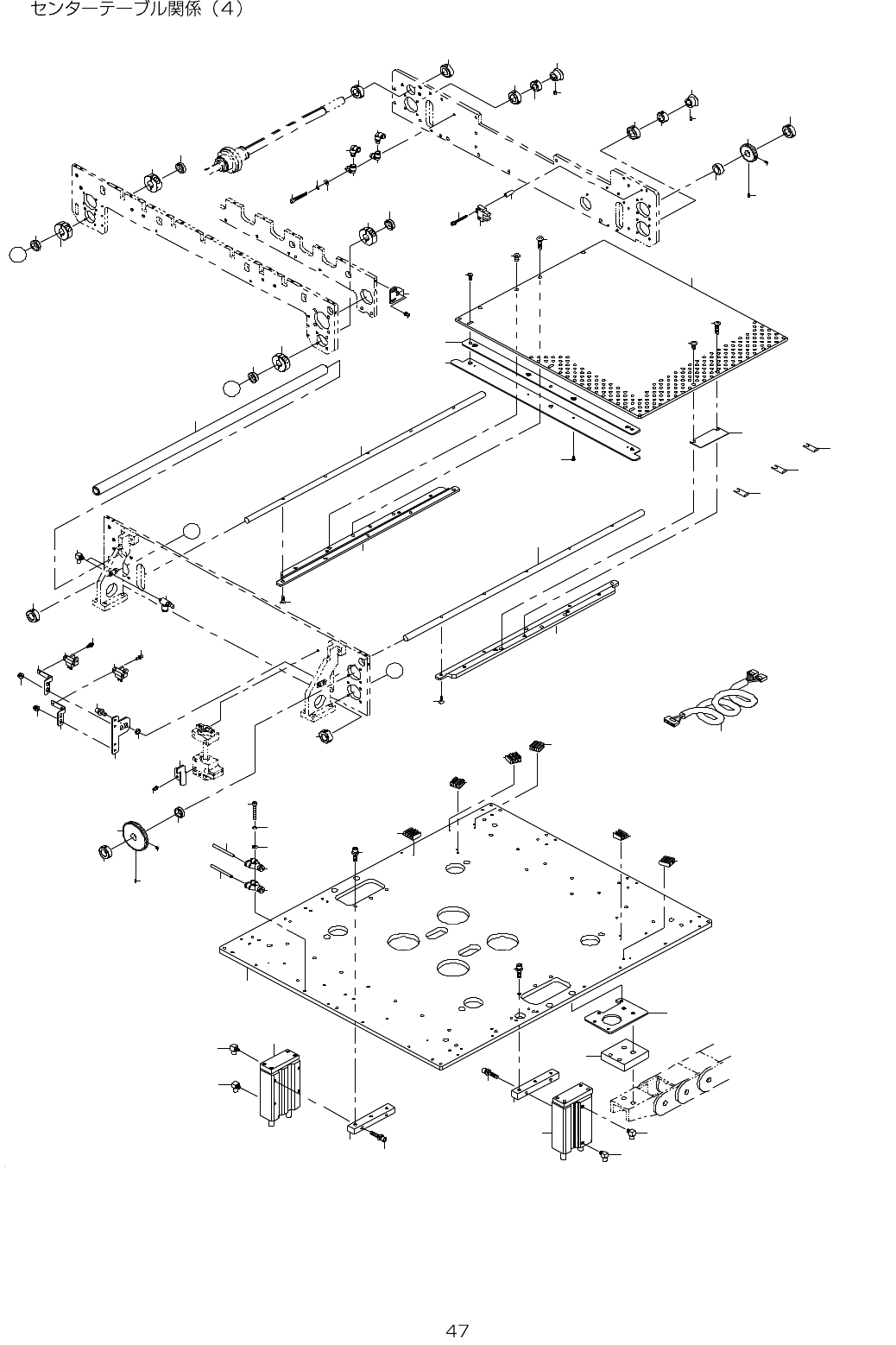 センターテーブル関係（4）

47