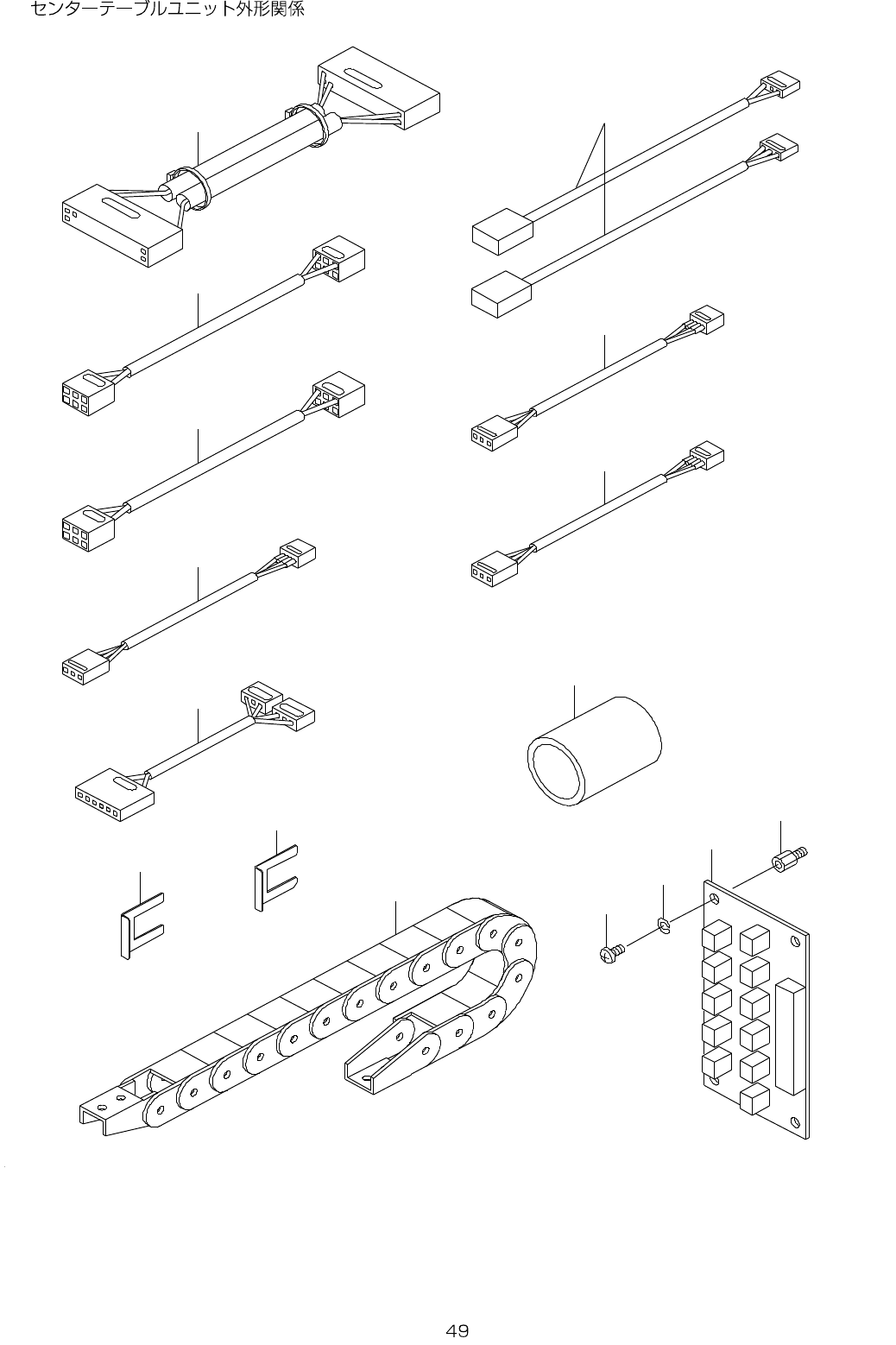 センターテーブルユニット外形関係

49