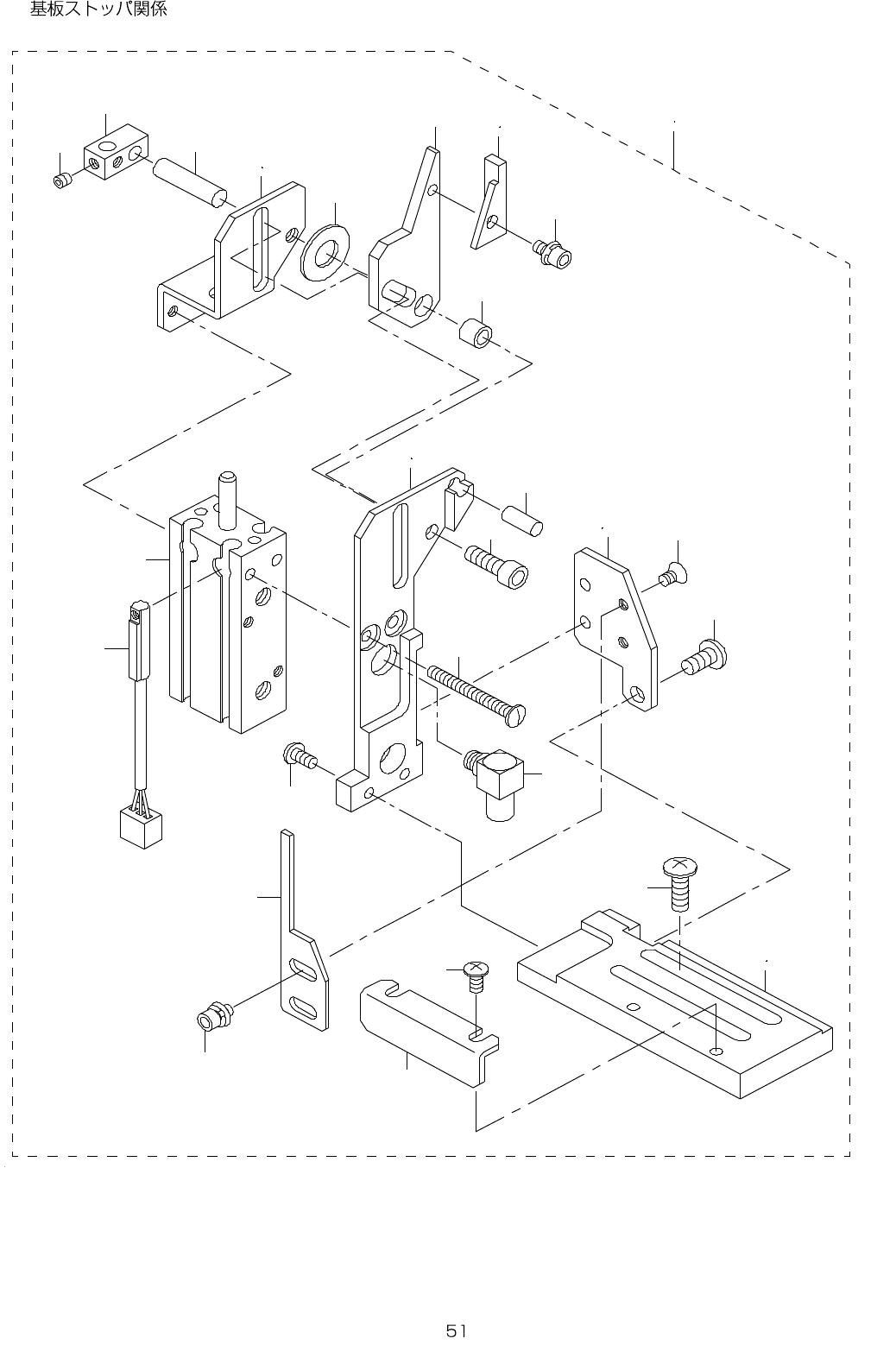 基板ストッパ関係

51