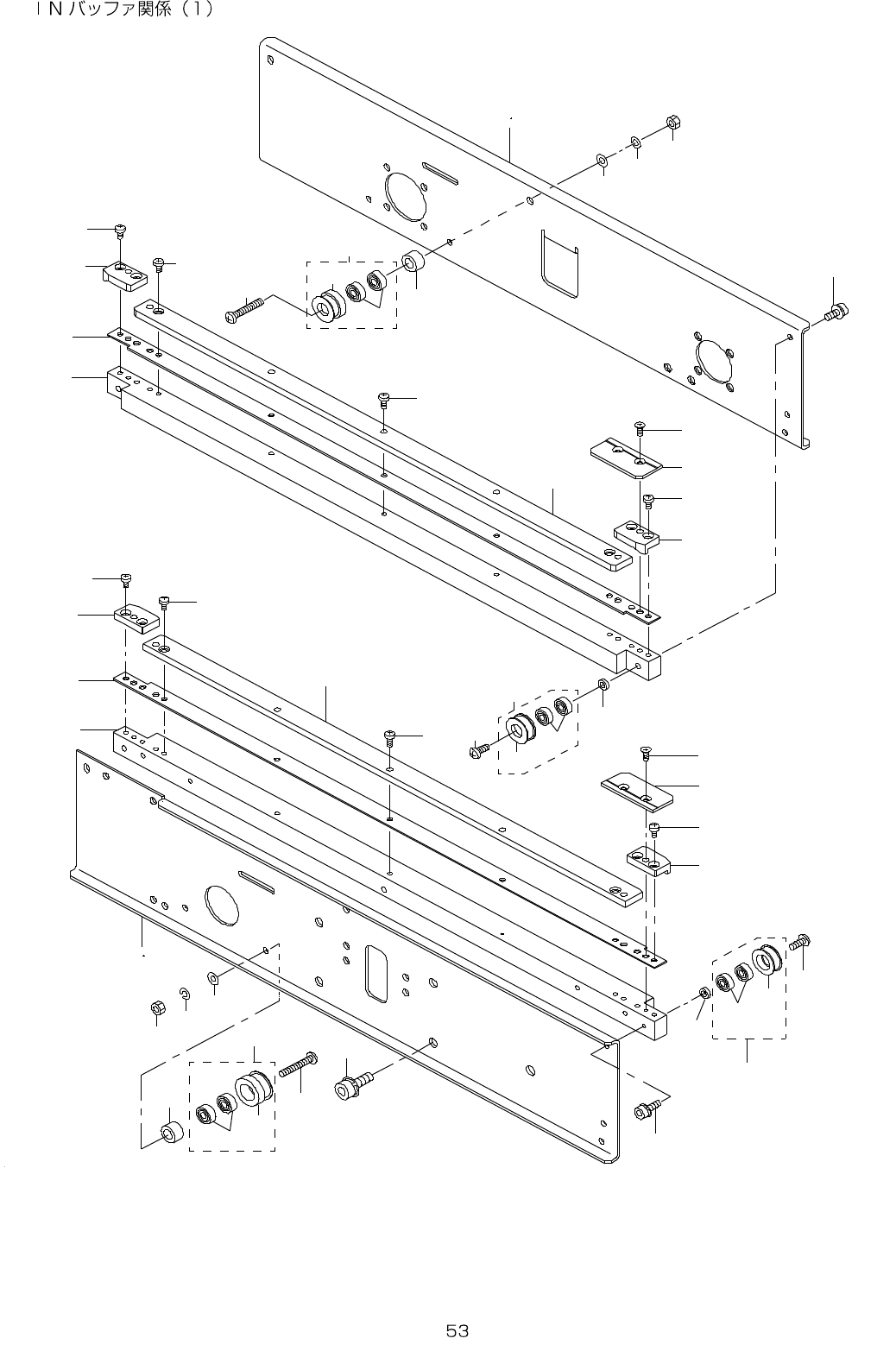 ＩＮバッファ関係（1）

53