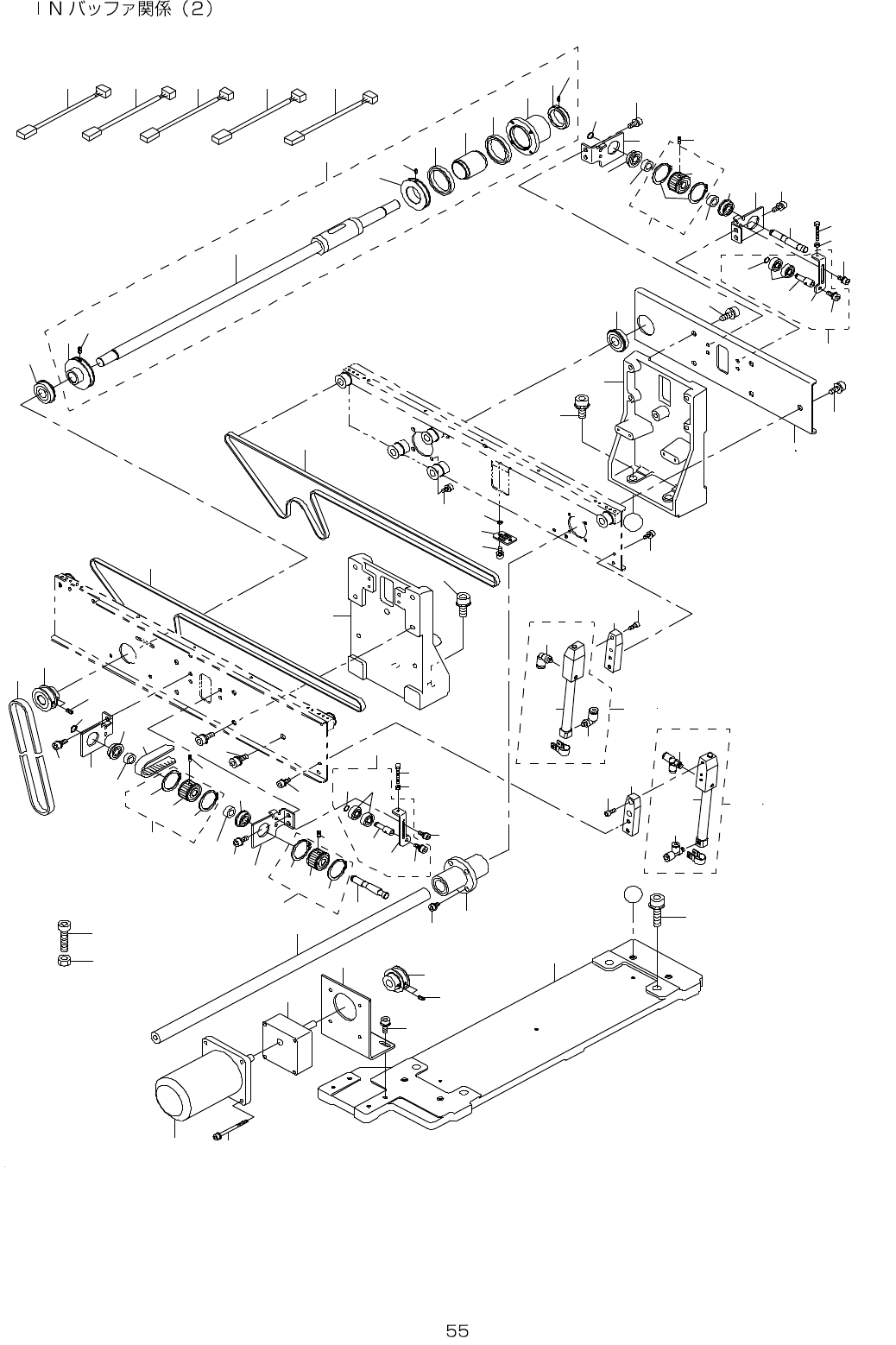 INバッファ関係（2）

55