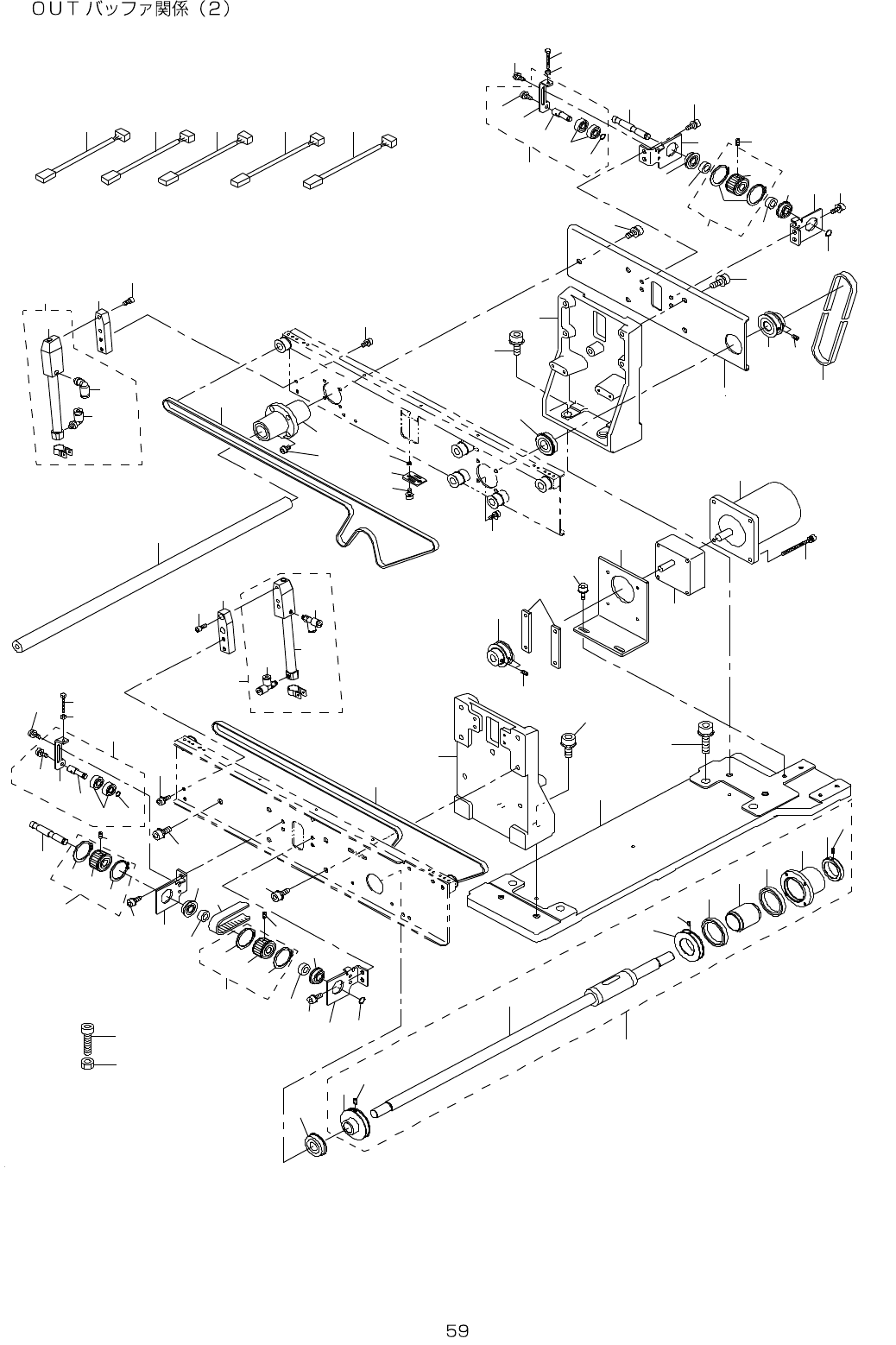 ＯＵＴ バッファ関係（２）

59