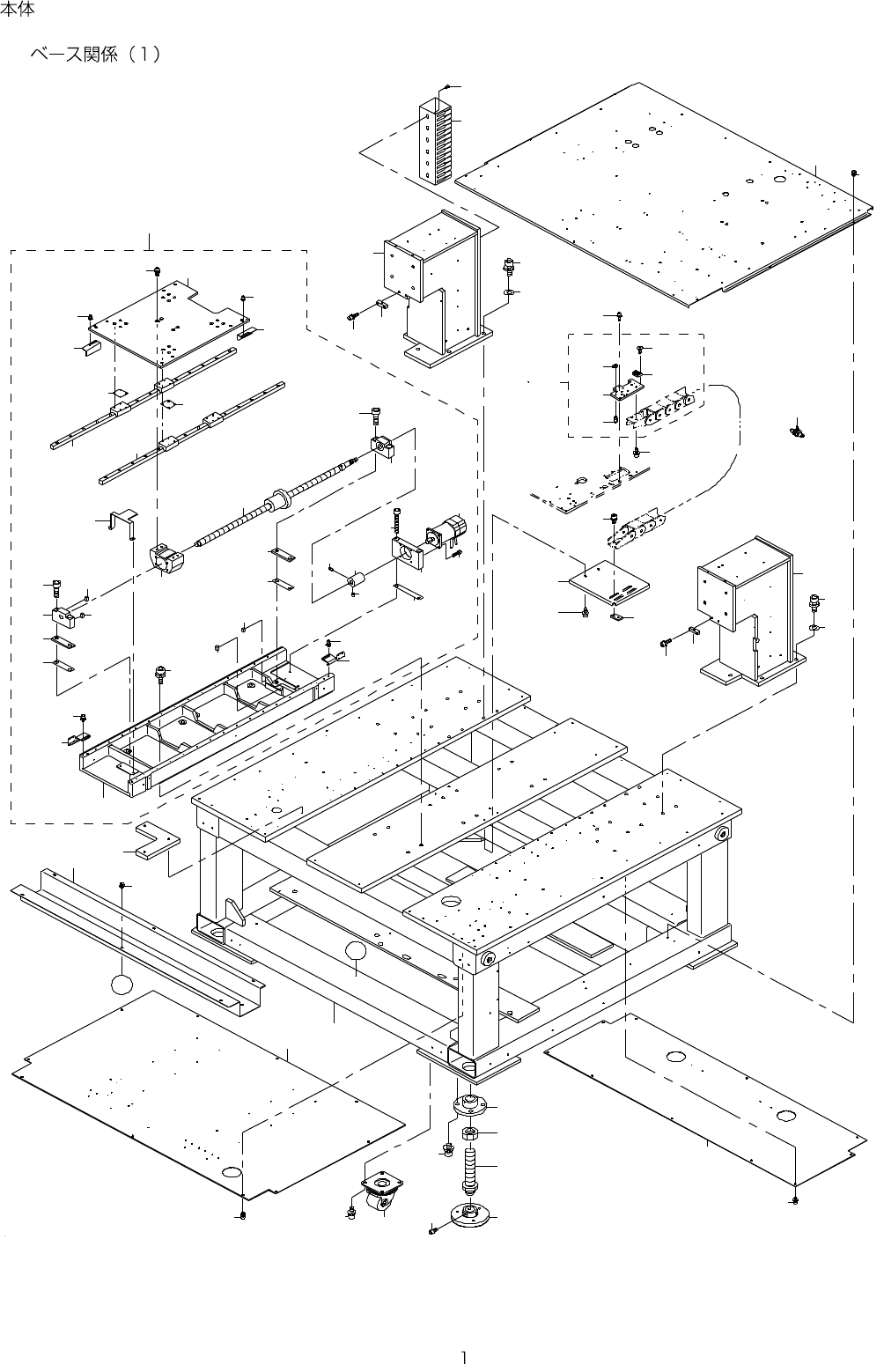 本体

ベース関係（1）

1