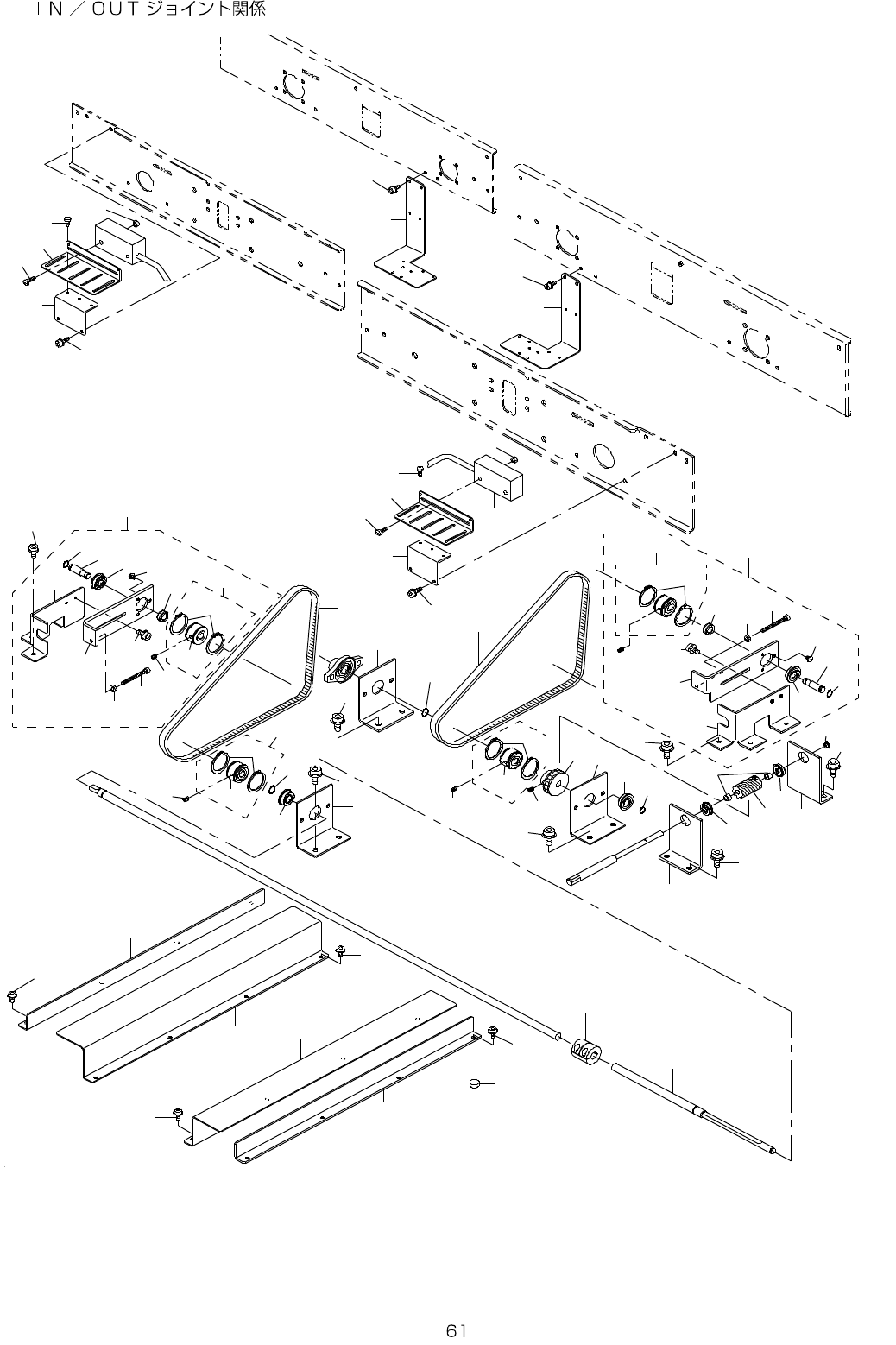 ＩＮ／ＯＵＴ ジョイント関係

61