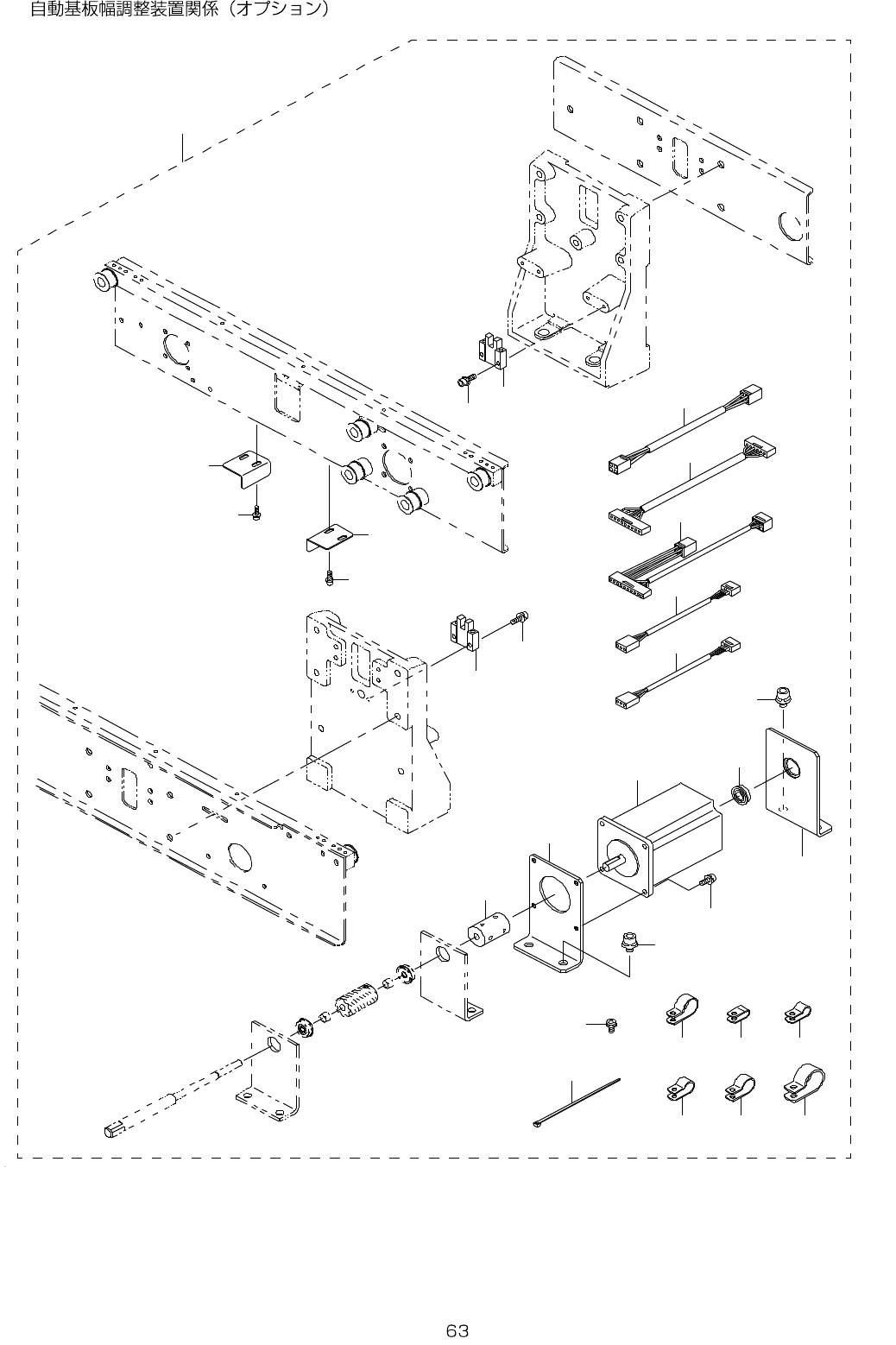 自動基板幅調整装置関係（オプション）

63