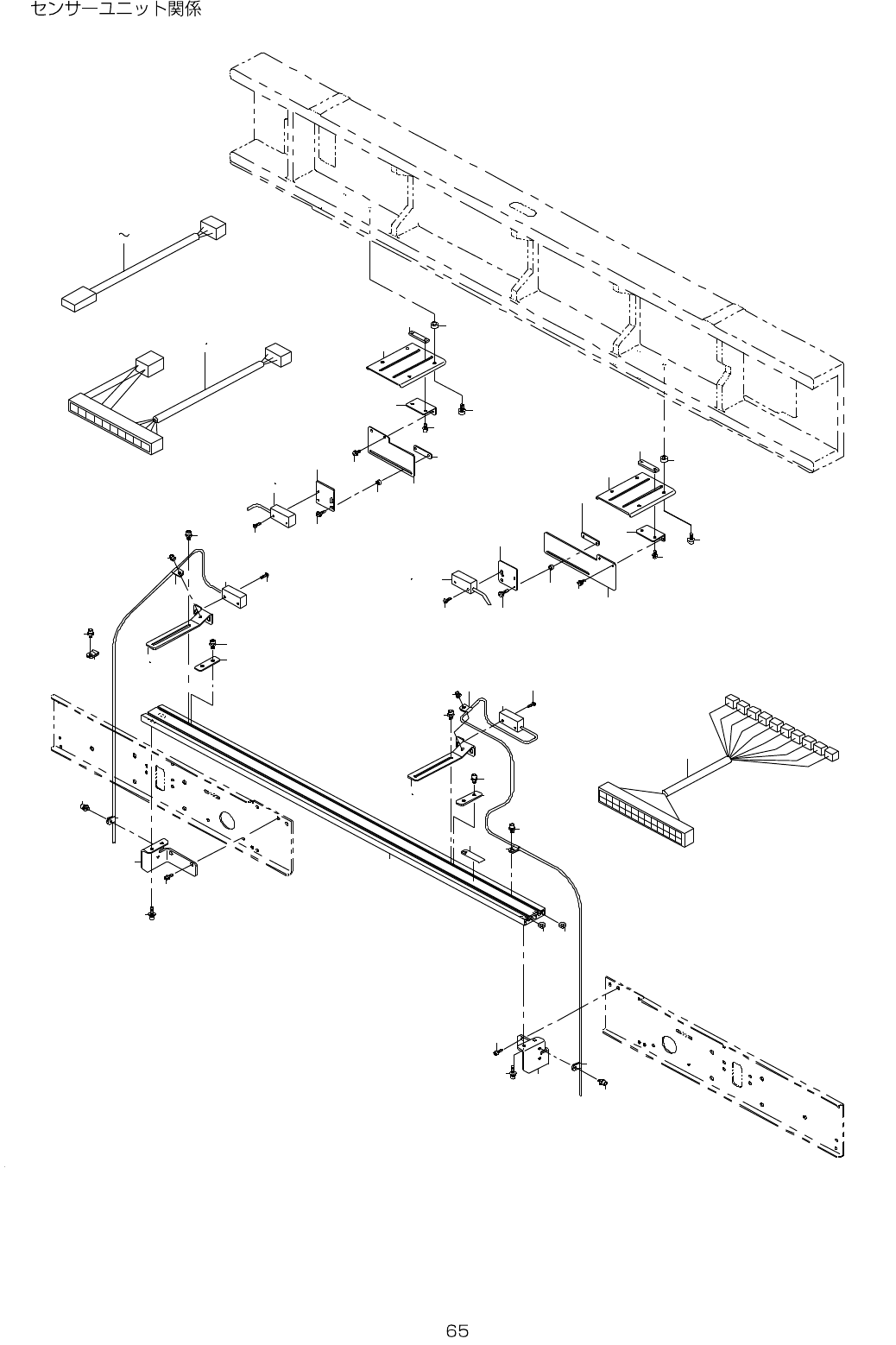 センサーユニット関係

65