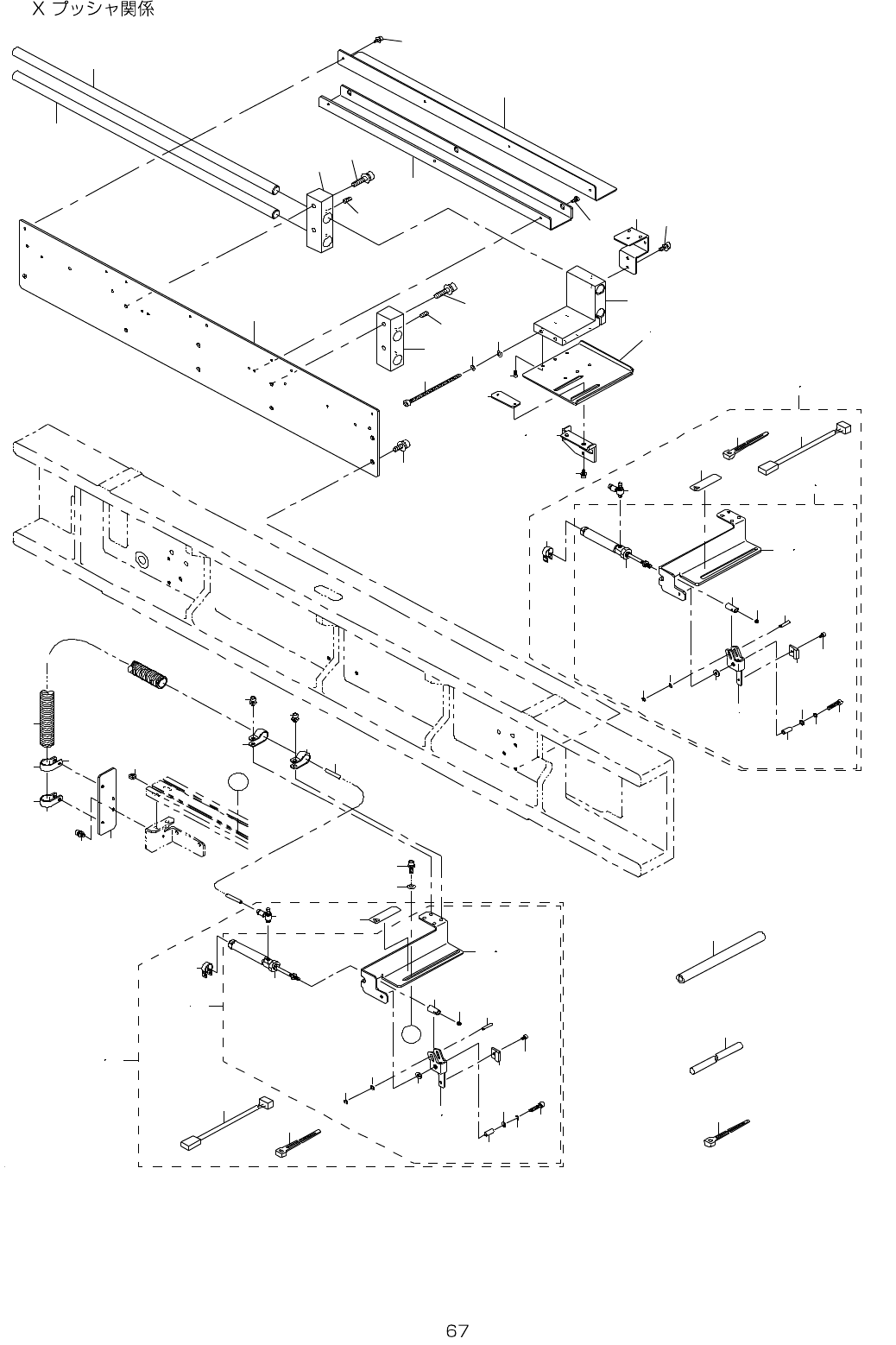 X プッシャ関係

67