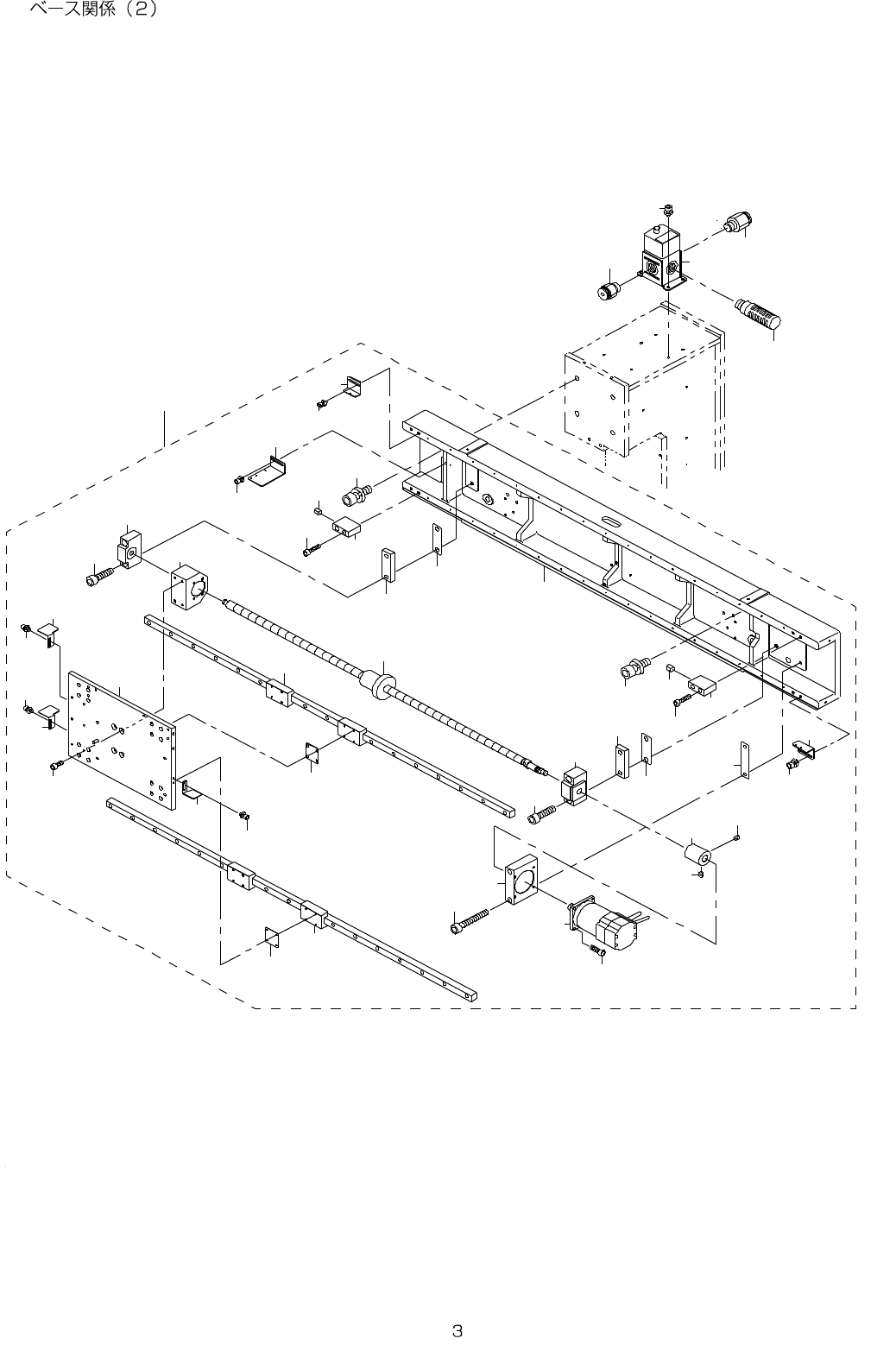 ベース関係（2）

3