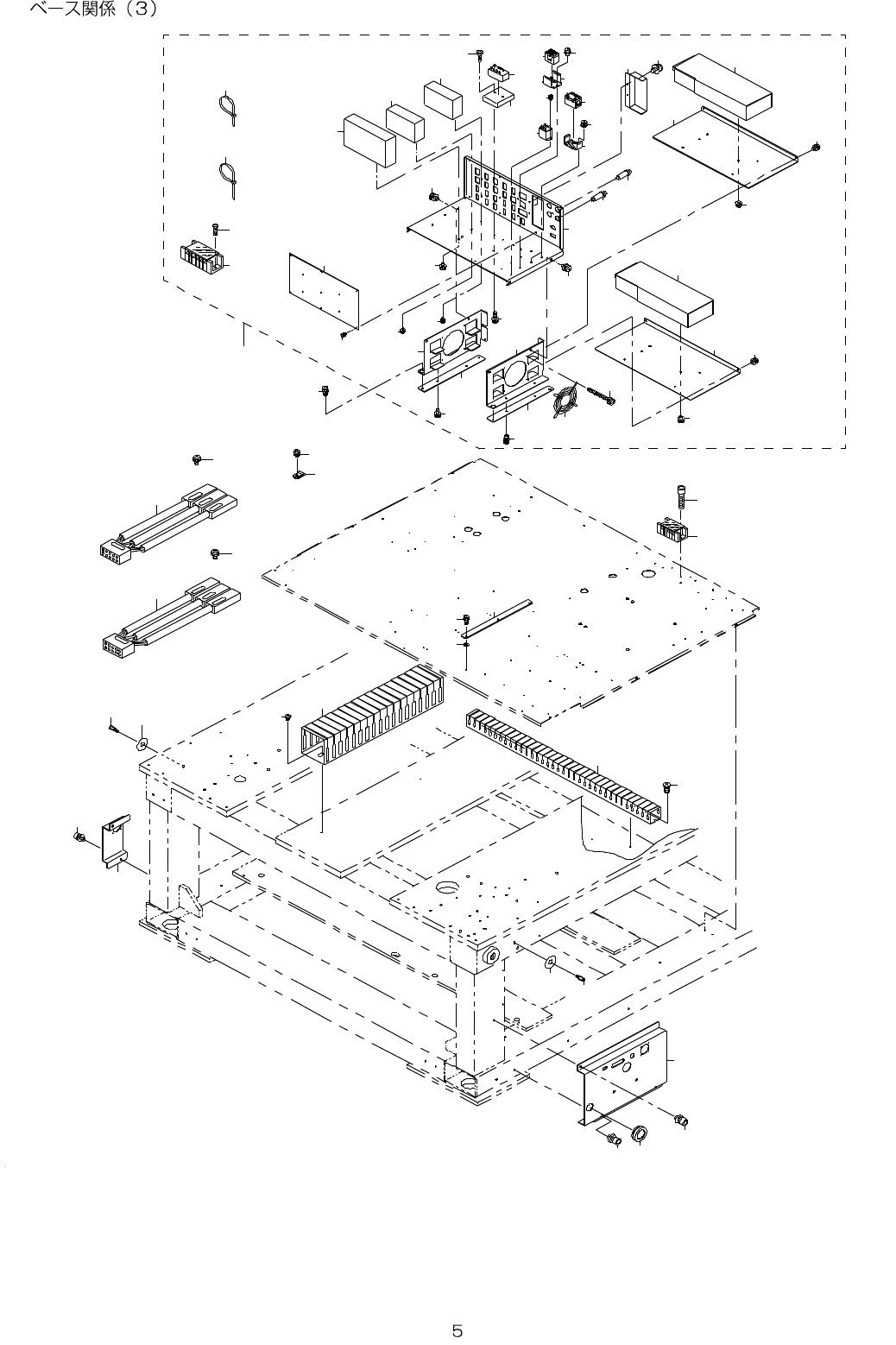 ベース関係（3）

5