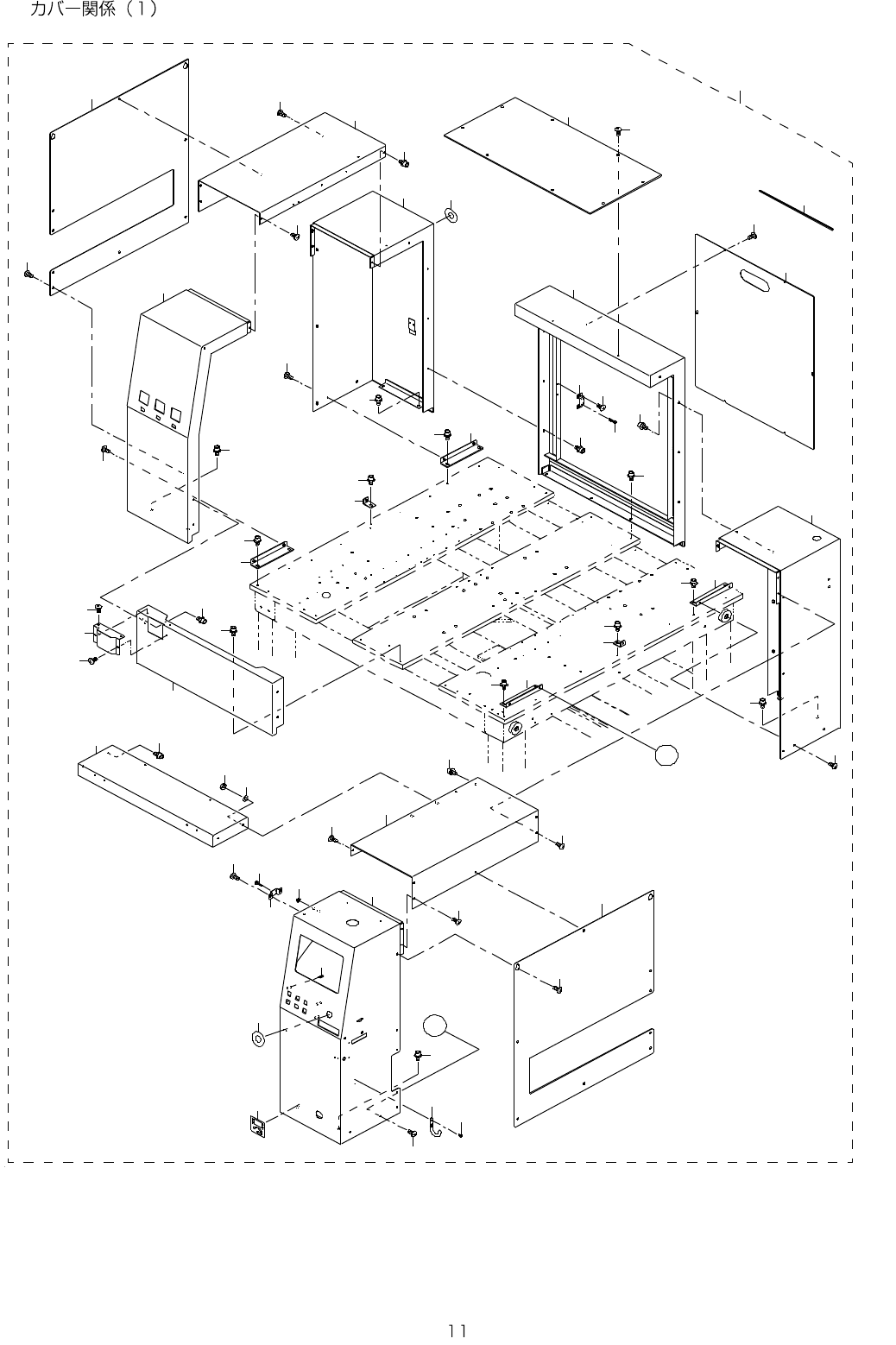 カバー関係（1）

11