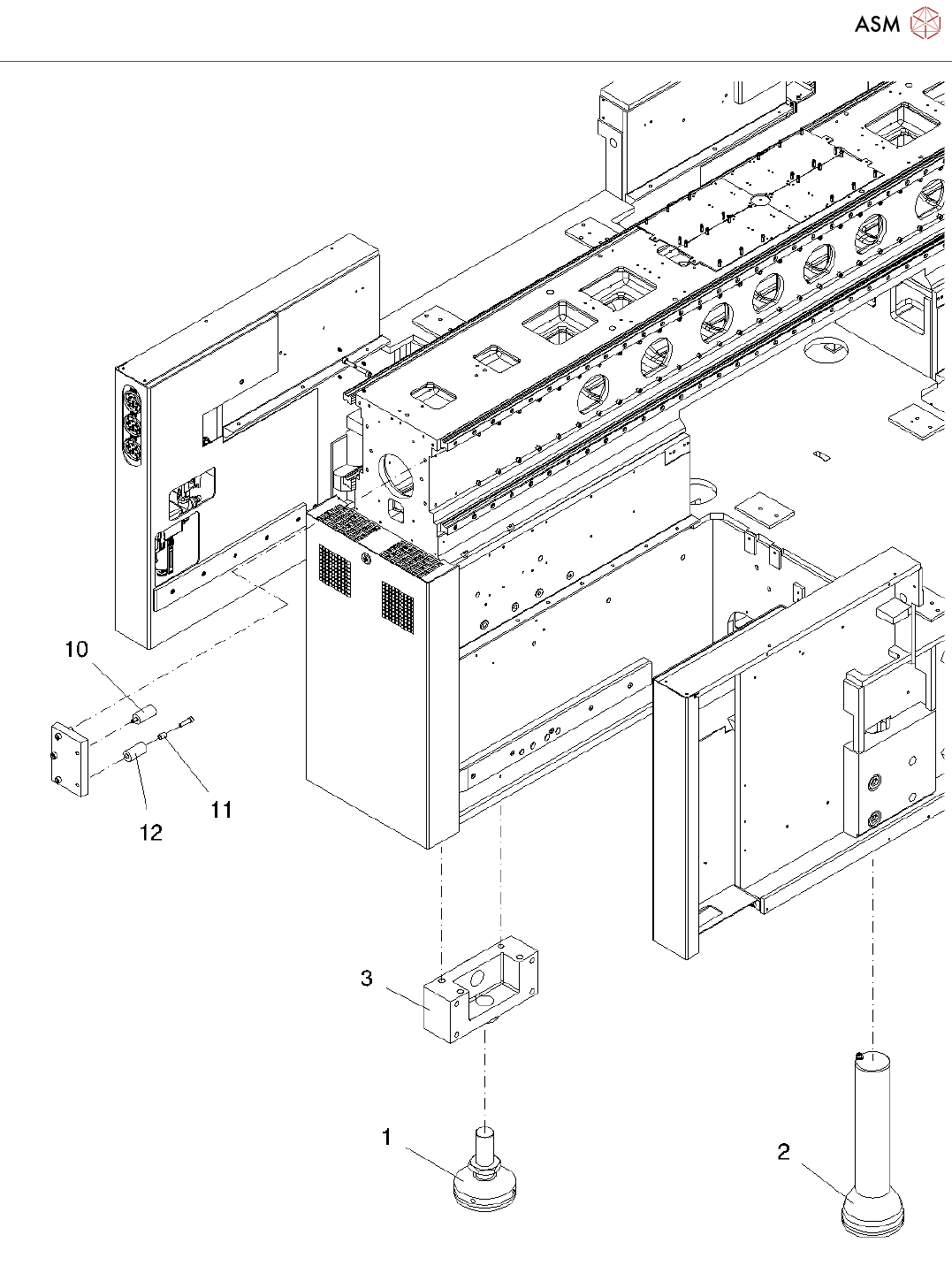 ASM

10

11

12

3

1

2