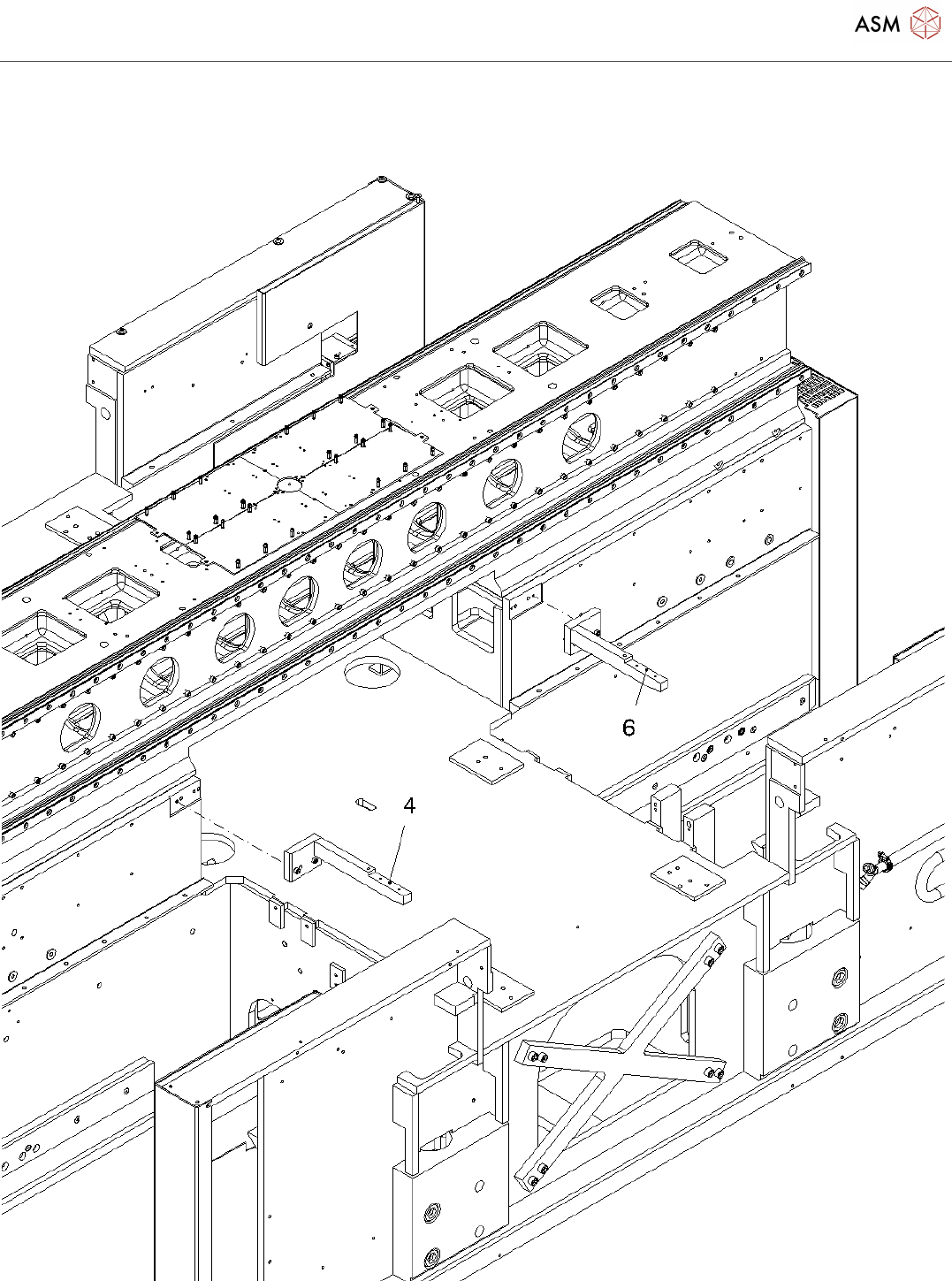 ASM

6

4