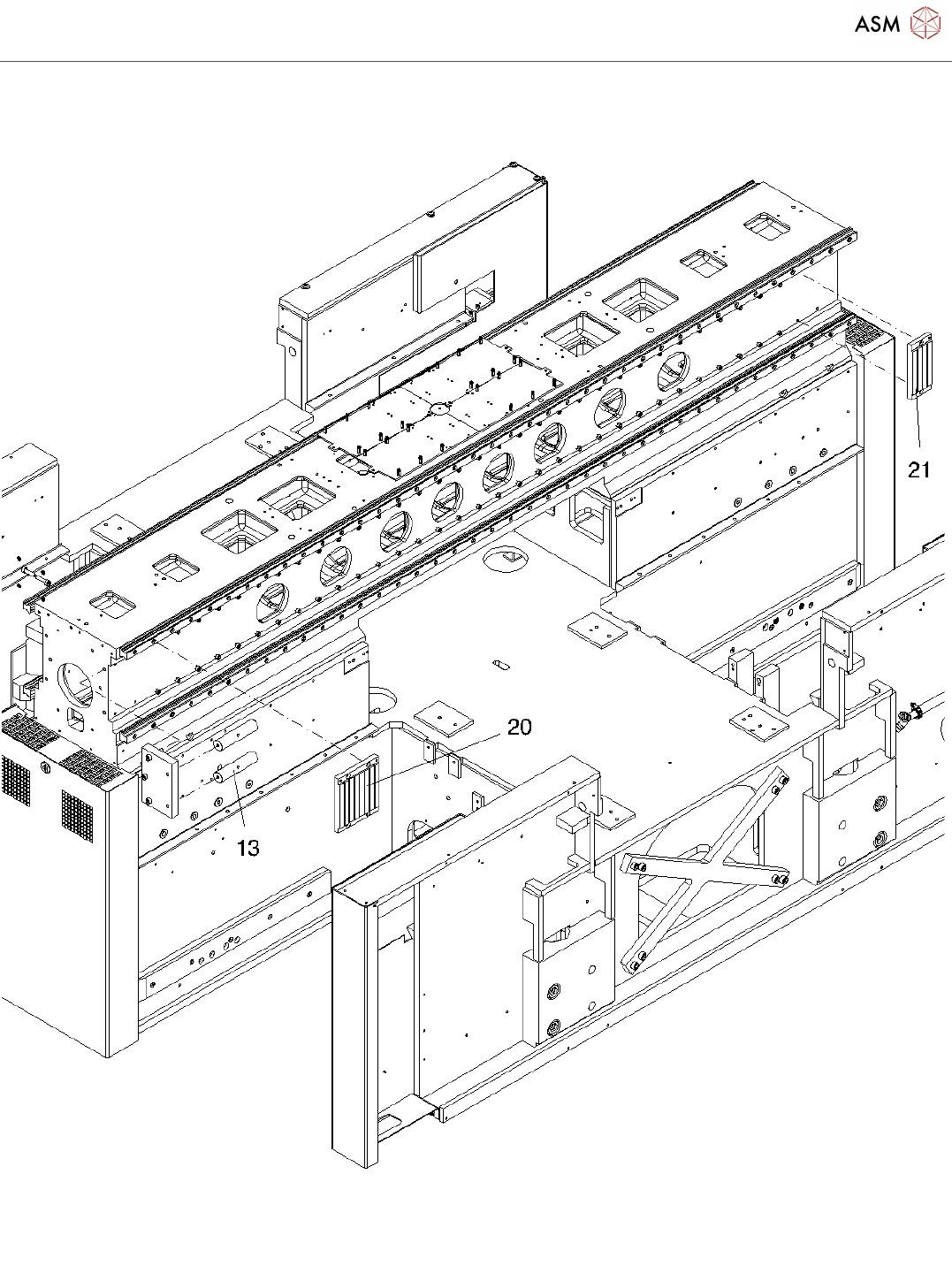 ASM

21

20

13