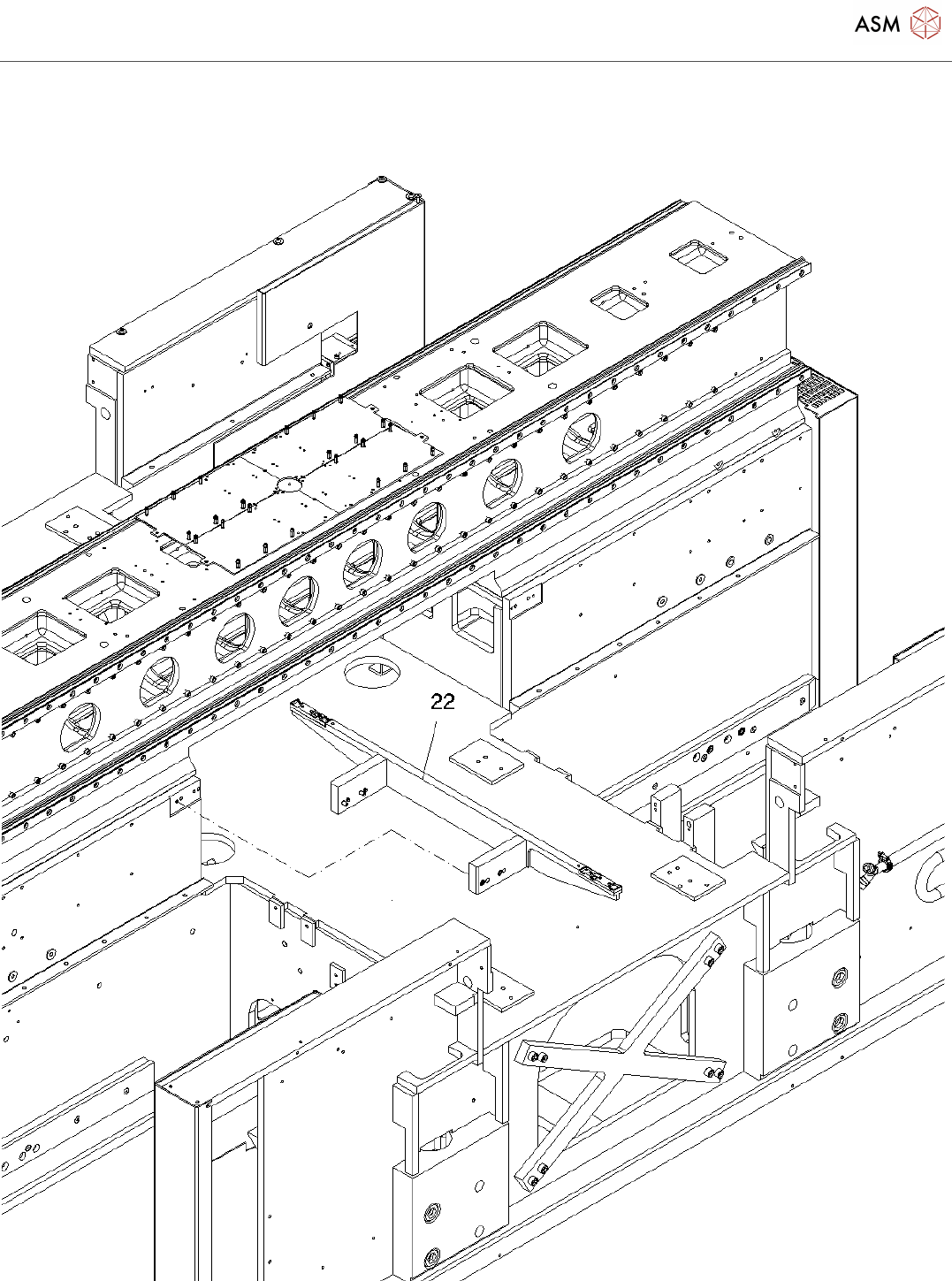 ASM

22