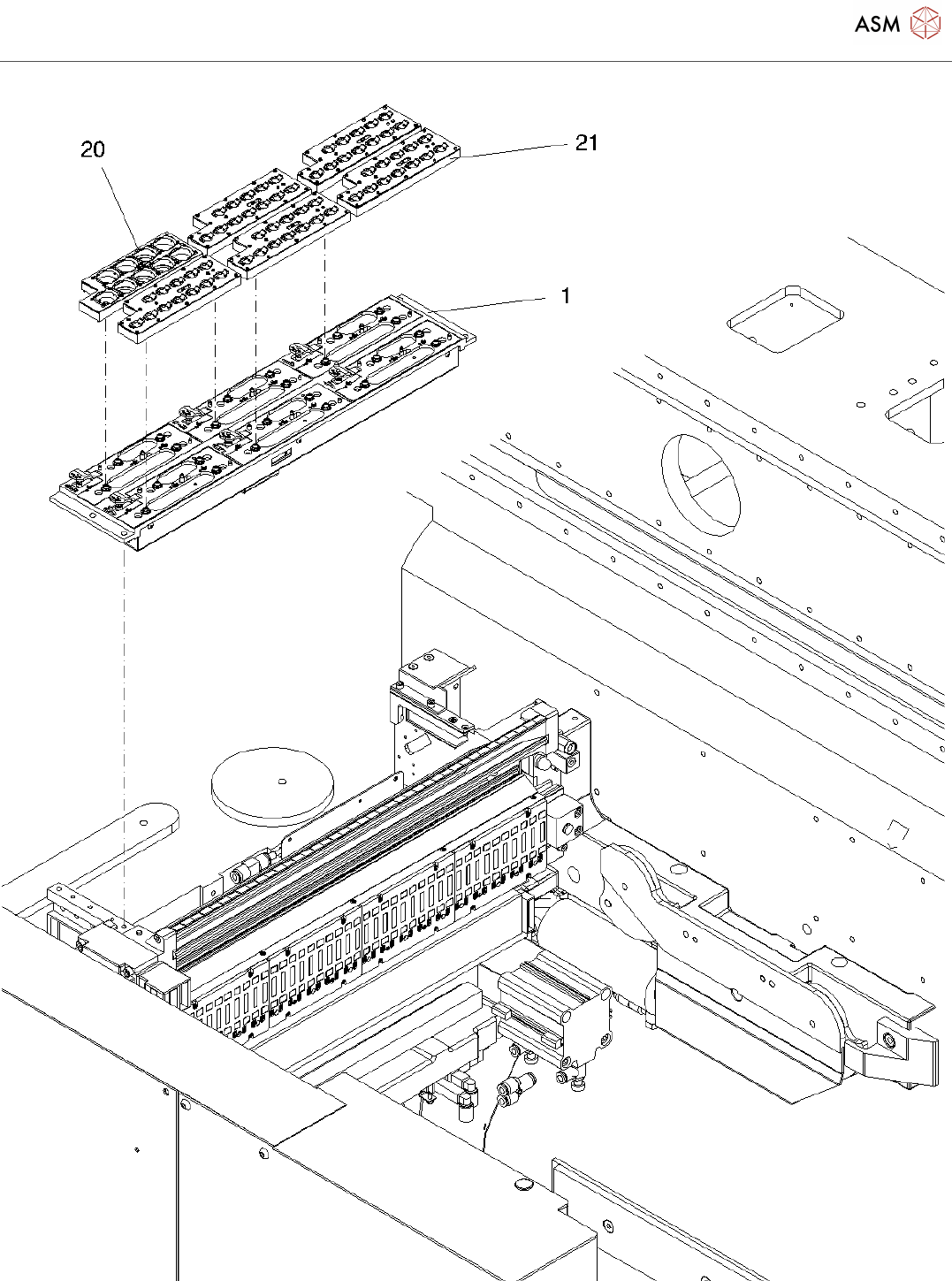 ASM

20

21

1