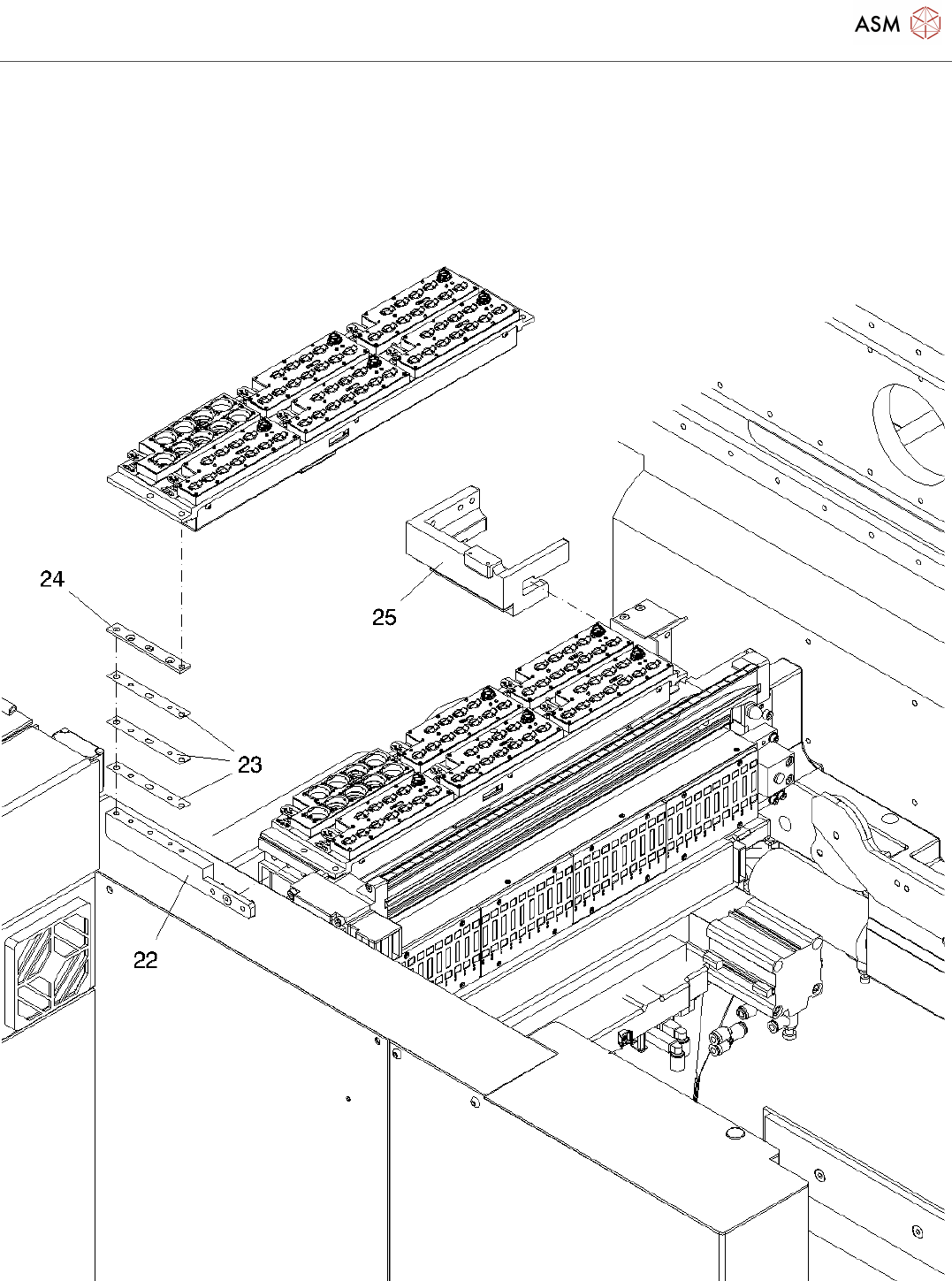 ASM

24

25

23

22