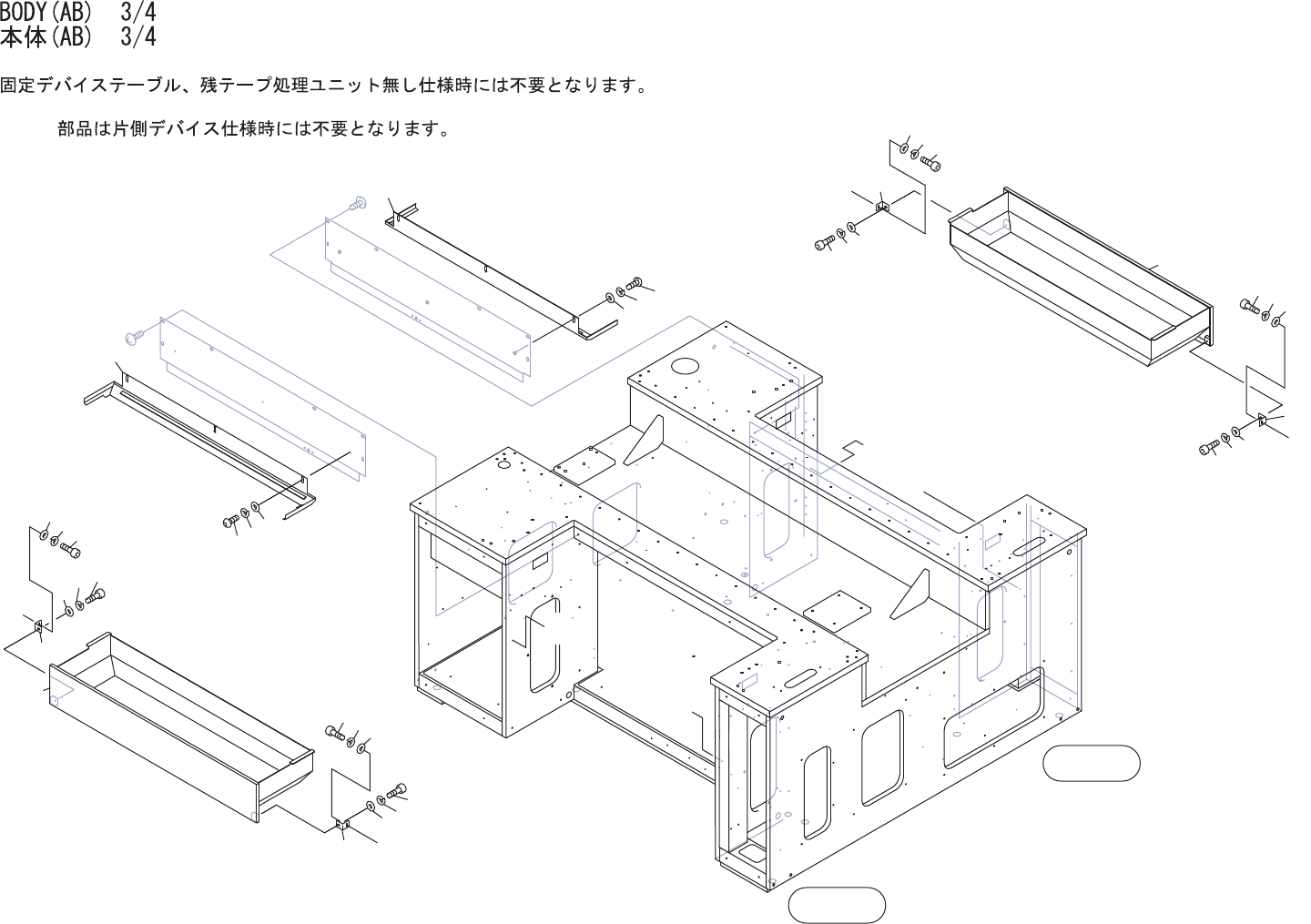 BODY(AB)　3/4
本体(AB)　3/4

固定デバイステーブル、残テープ処理ユニット無し仕様時には不要となります。

部品は片側デバイス仕様時には不要となります。