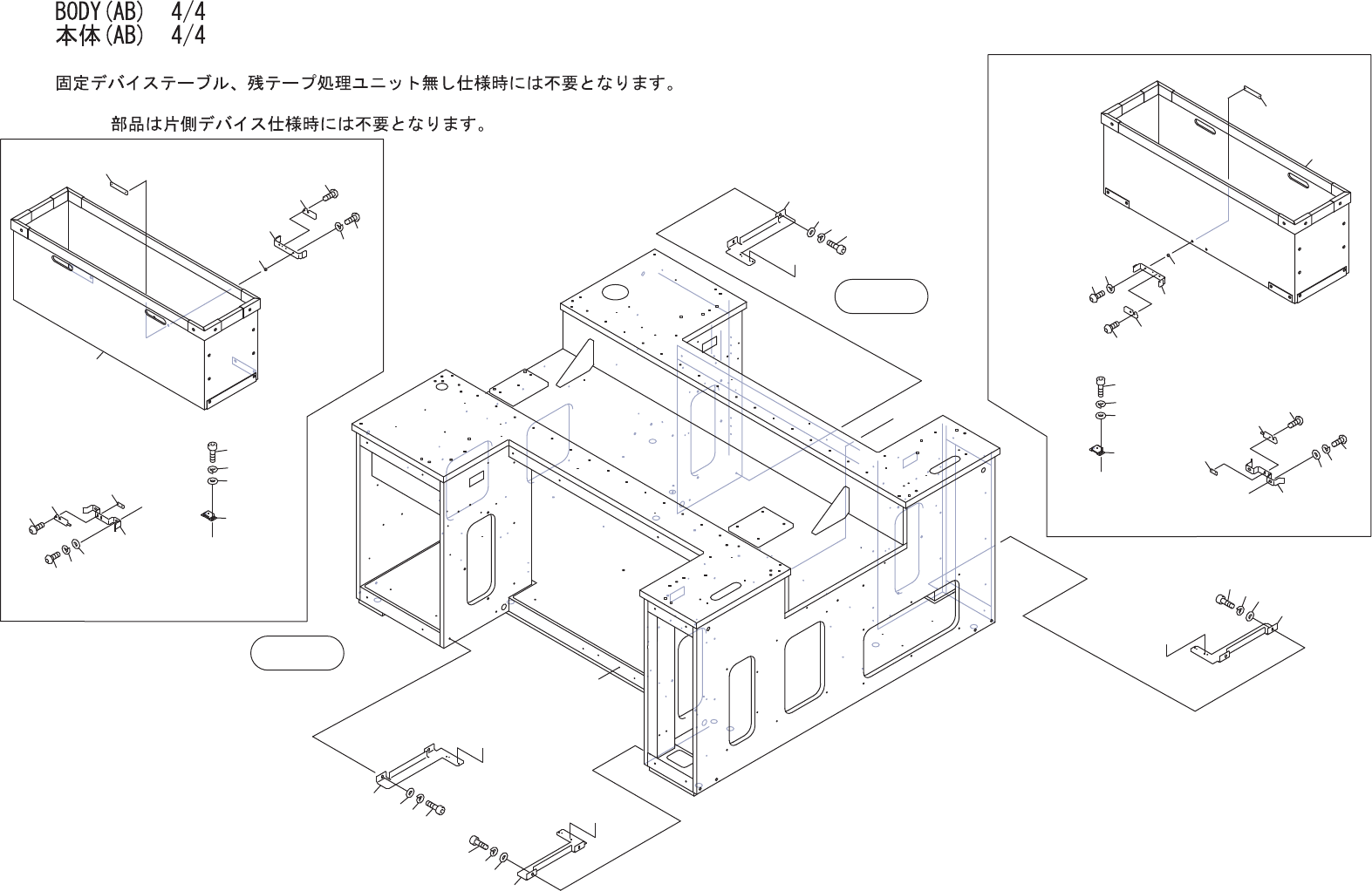 BODY(AB) 4/4
本体(AB) 4/4

固定デバイステーブル、残テープ処理ユニット無し仕様時には不要となります。

部品は片側デバイス仕様時には不要となります。